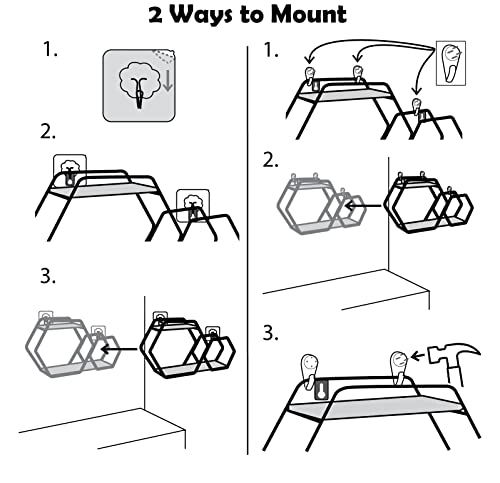 2 Ways to Mount

1.

2.

3.

1.

2.

3.