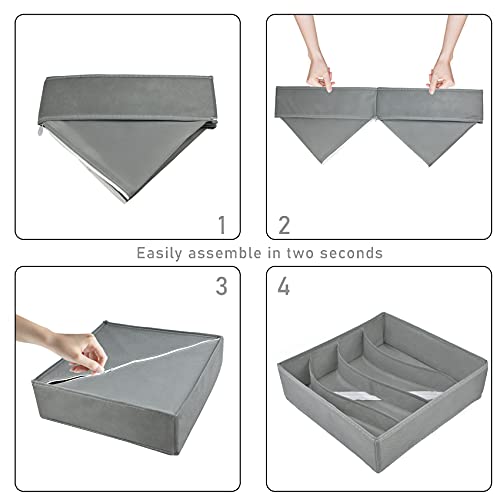 1

2

Easily assemble in two seconds

3

4