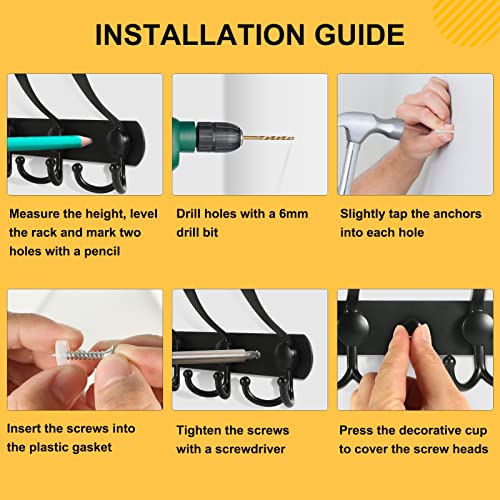 INSTALLATION GUIDE

Measure the height, level the rack and mark two holes with a pencil

Drill holes with a 6mm drill bit

Slightly tap the anchors into each hole

Insert the screws into the plastic gasket

Tighten the screws with a screwdriver

Press the decorative cup to cover the screw heads