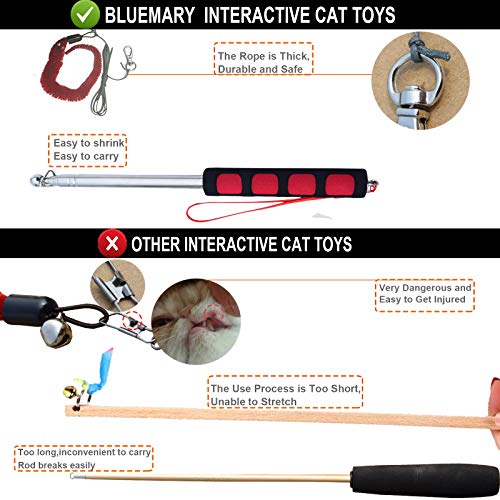 BLUEMARY INTERACTIVE CAT TOYS

The Rope is Thick, Durable and Safe

Easy to shrink
Easy to carry

OTHER INTERACTIVE CAT TOYS

Very Dangerous and Easy to Get Injured

The Use Process is Too Short, Unable to Stretch

Too long,inconvenient to carry
Rod breaks easily