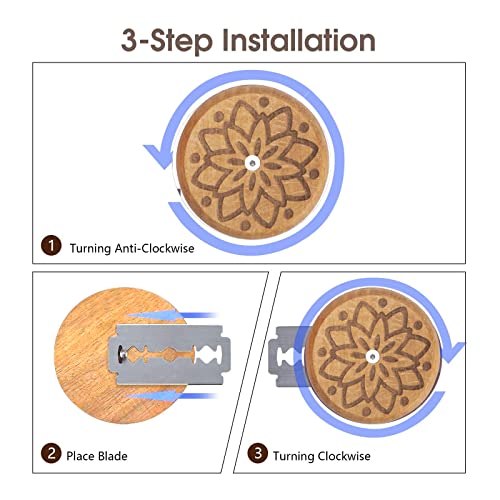 3-Step Installation

1 Turning Anti-Clockwise

2 Place Blade

3 Turning Clockwise