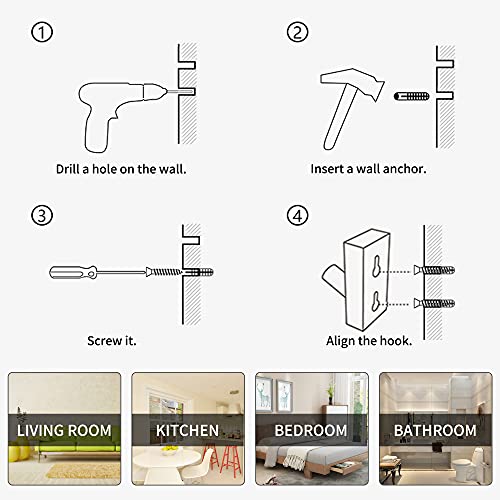 ①

Drill a hole on the wall.

②

Insert a wall anchor.

③

Screw it.

④

Align the hook.

LIVING ROOM

KITCHEN

BEDROOM

BATHROOM