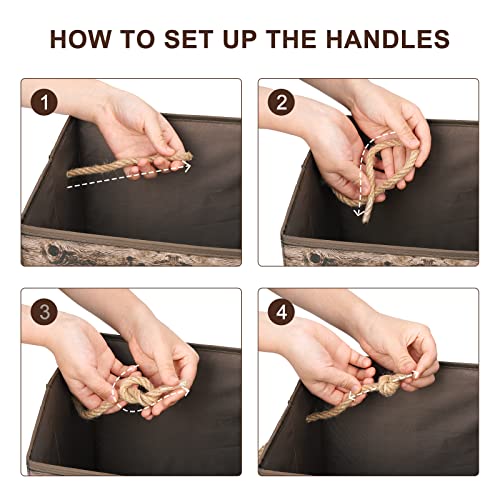 HOW TO SET UP THE HANDLES

1

2

3

4