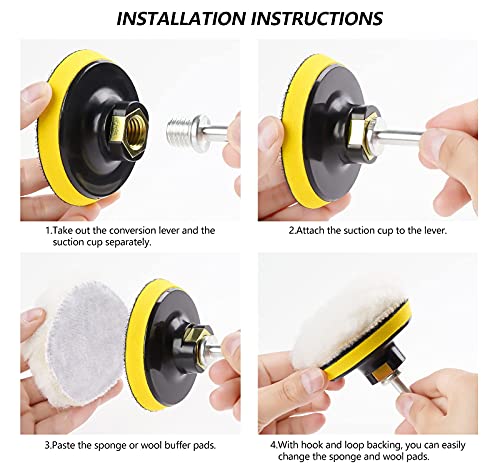 INSTALLATION INSTRUCTIONS

1.Take out the conversion lever and the suction cup separately.

2.Attach the suction cup to the lever.

3.Paste the sponge or wool buffer pads.

4.With hook and loop backing, you can easily change the sponge and wool pads.