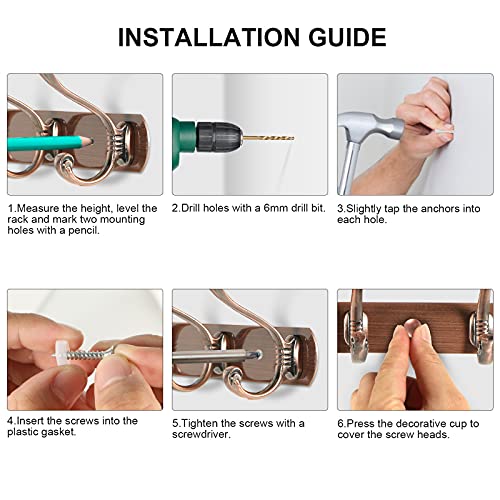 INSTALLATION GUIDE

1.Measure the height, level the rack and mark two mounting holes with a pencil.

2.Drill holes with a 6mm drill bit.

3.Slightly tap the anchors into each hole.

4.Insert the screws into the plastic gasket.

5.Tighten the screws with a screwdriver.

6.Press the decorative cup to cover the screw heads.