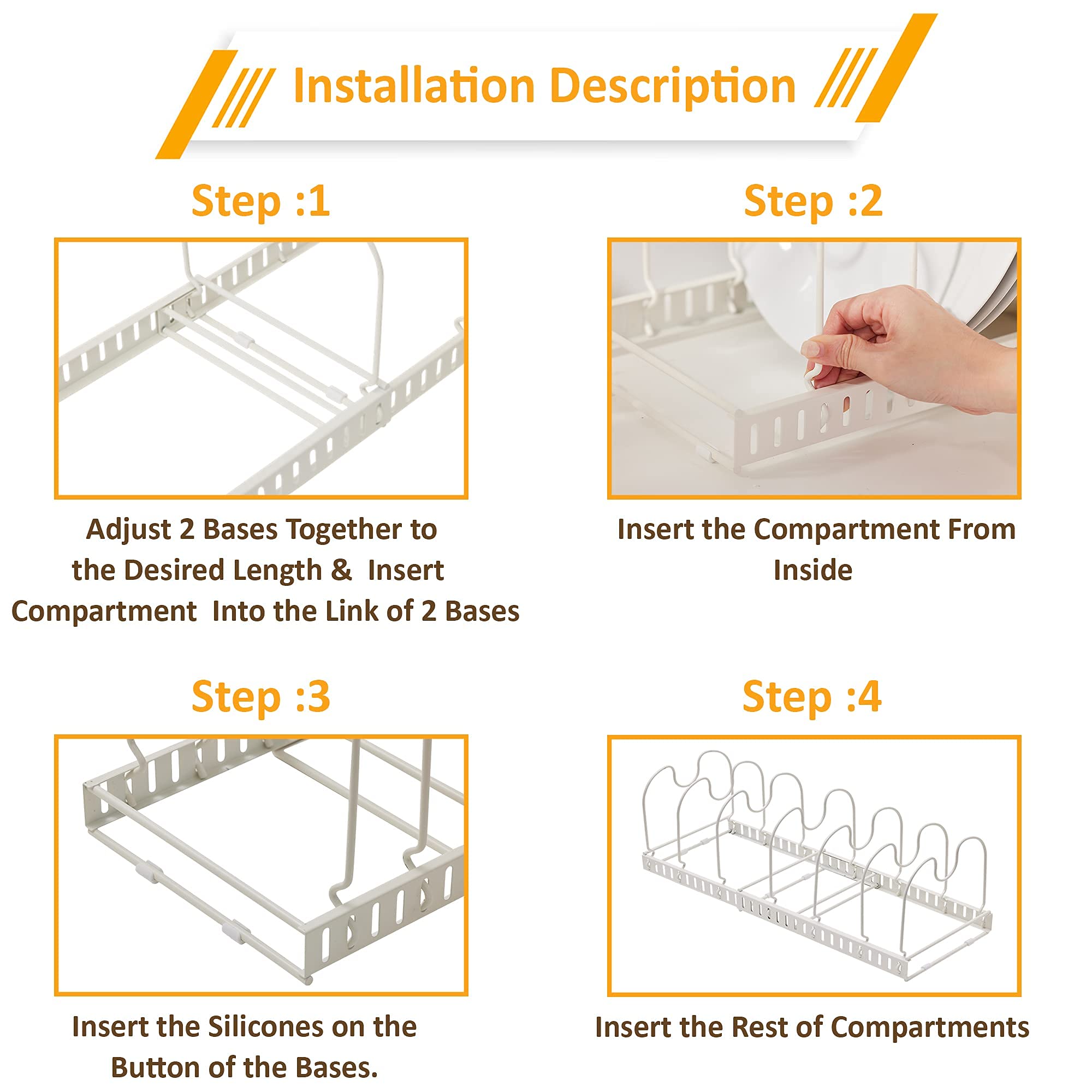 Installation Description

Step :1

Adjust 2 Bases Together to the Desired Length & Insert Compartment Into the Link of 2 Bases

Step :2

Insert the Compartment From Inside

Step :3

Insert the Silicones on the Button of the Bases.

Step :4

Insert the Rest of Compartments