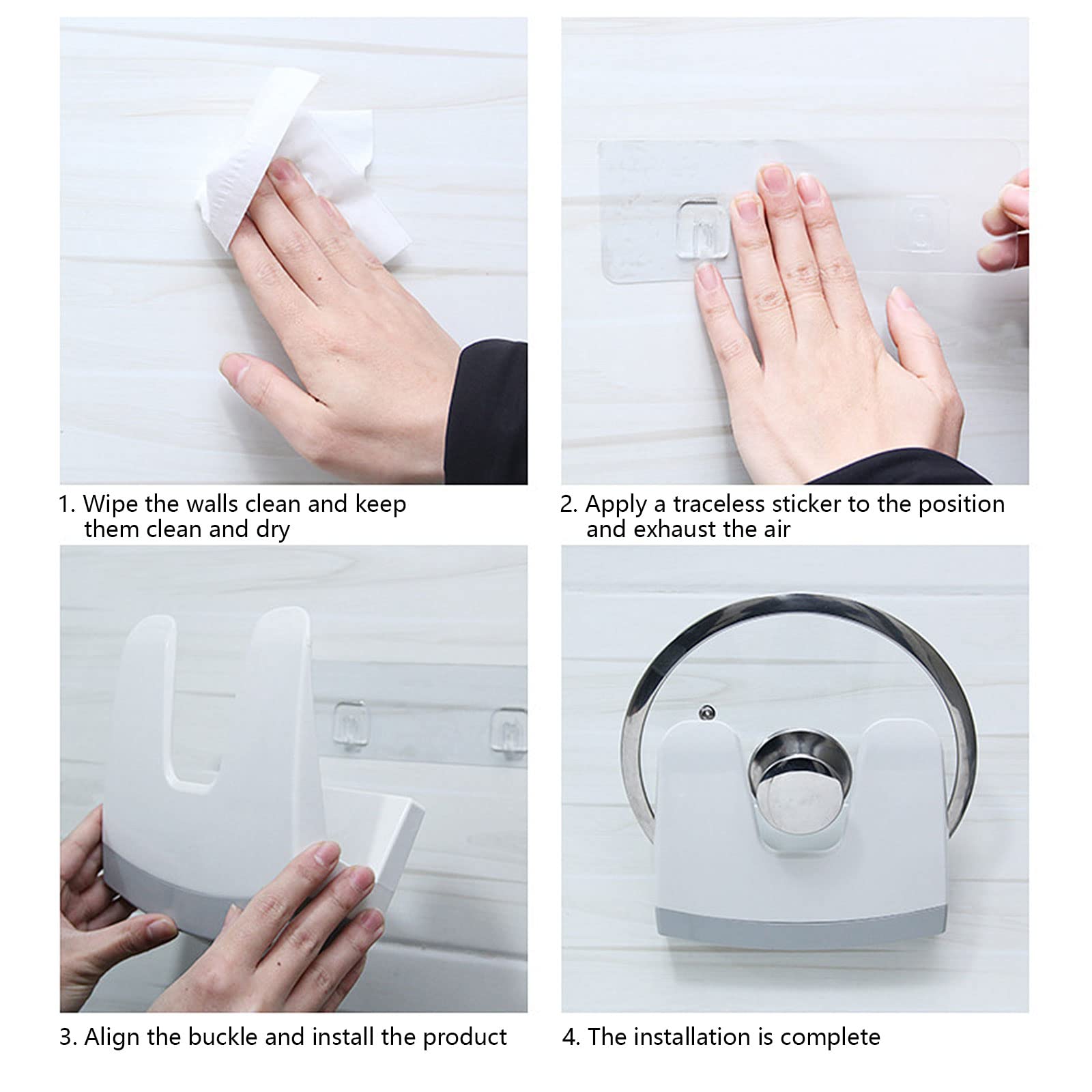 1. Wipe the walls clean and keep them clean and dry

2. Apply a traceless sticker to the position and exhaust the air

3. Align the buckle and install the product

4. The installation is complete