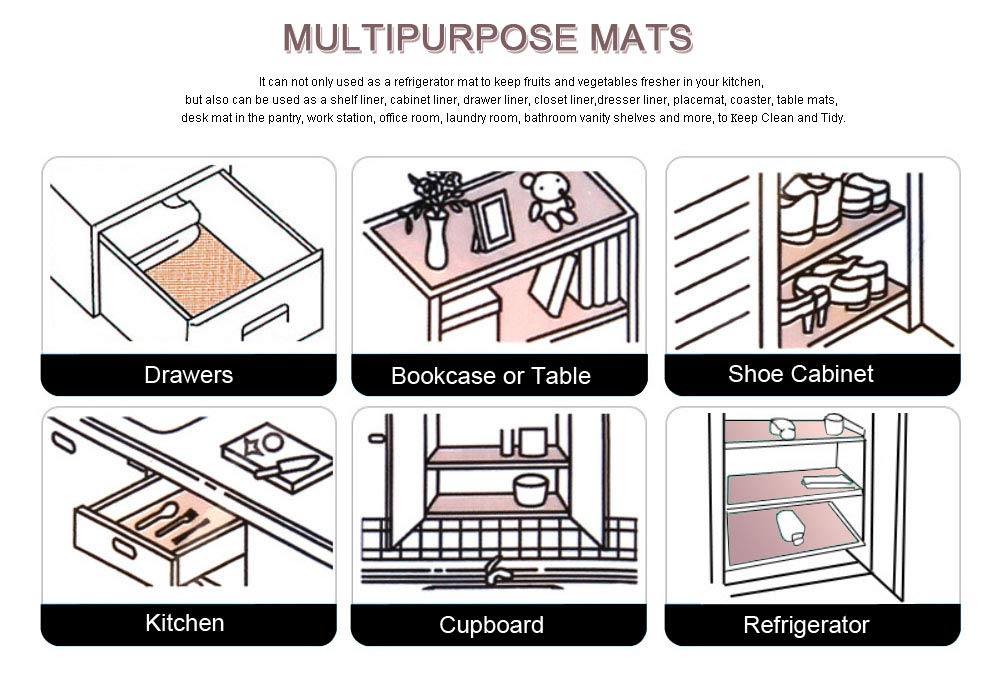 MULTIPURPOSE MATS

It can not only used as a refrigerator mat to keep fruits and vegetables fresher in your kitchen, but also can be used as a shelf liner, cabinet liner, drawer liner, closet liner,dresser liner, placemat, coaster, table mats, desk mat in the pantry, work station, office room, laundry room, bathroom vanity shelves and more, to Keep Clean and Tidy.

Drawers

Bookcase or Table

Shoe Cabinet

Kitchen

Cupboard

Refrigerator