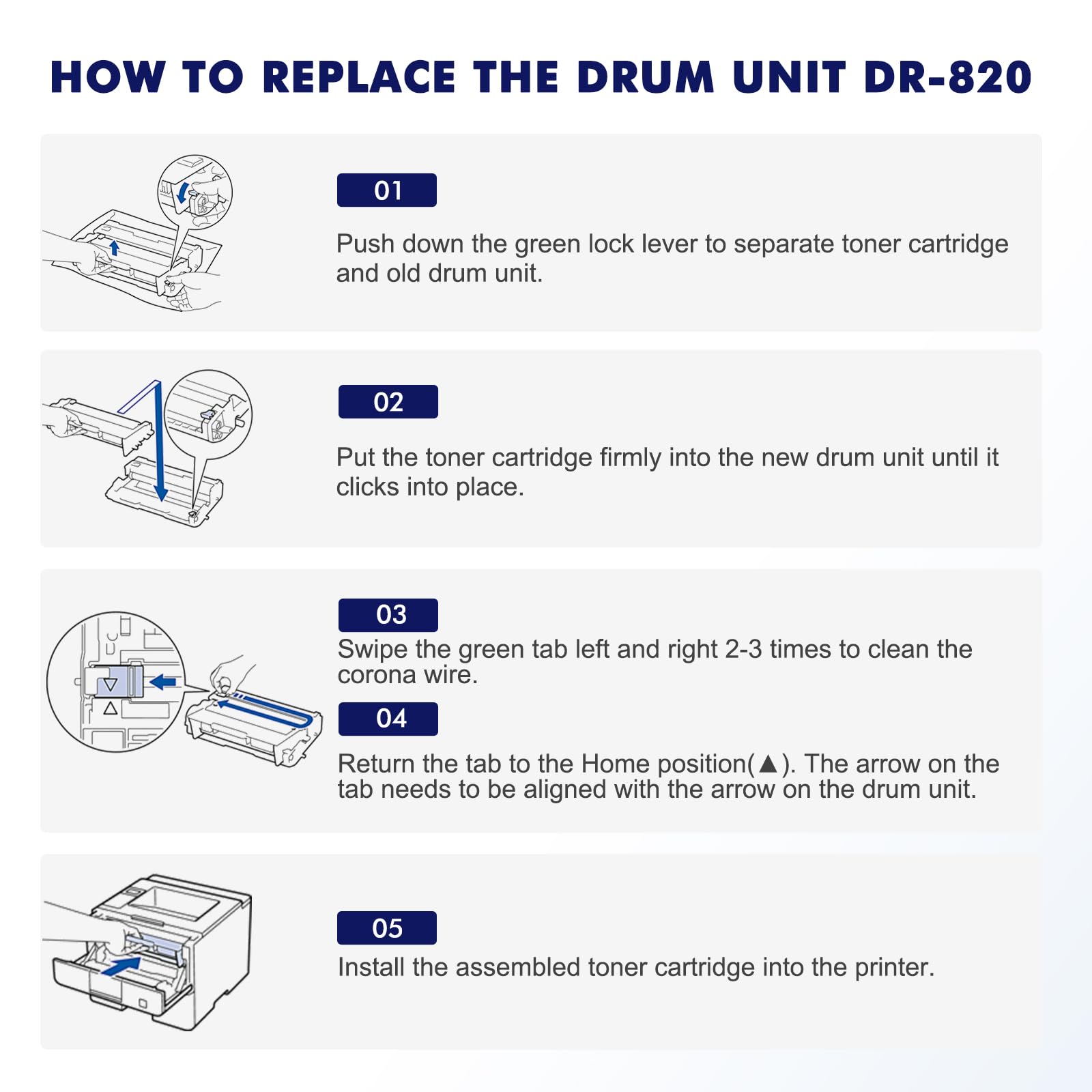 HOW TO REPLACE THE DRUM UNIT DR-820

01

Push down the green lock lever to separate toner cartridge and old drum unit.

02

Put the toner cartridge firmly into the new drum unit until it clicks into place.

03

Swipe the green tab left and right 2-3 times to clean the corona wire.

04

Return the tab to the Home position(▲). The arrow on the tab needs to be aligned with the arrow on the drum unit.

05

Install the assembled toner cartridge into the printer.