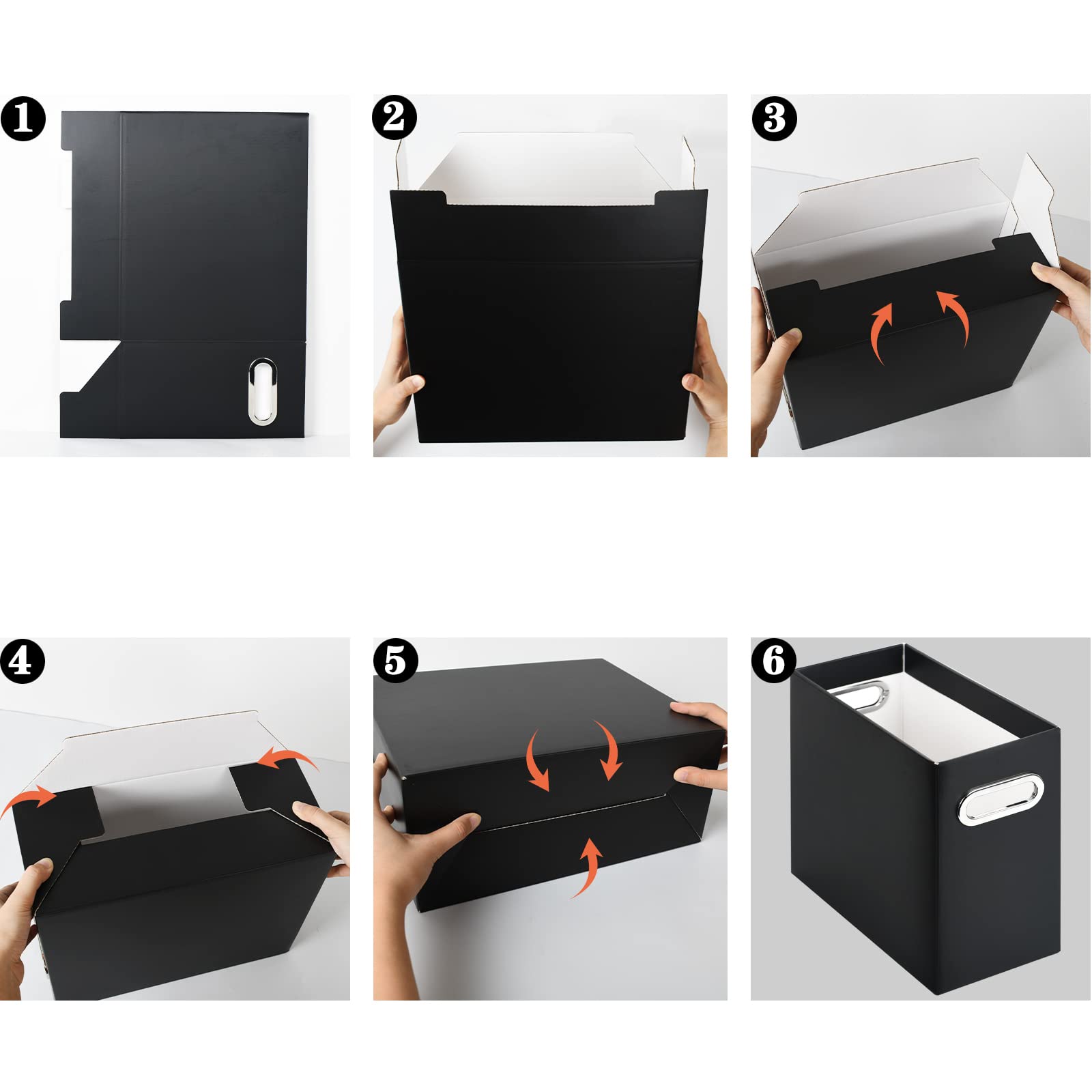 1
2
3
4
5
6