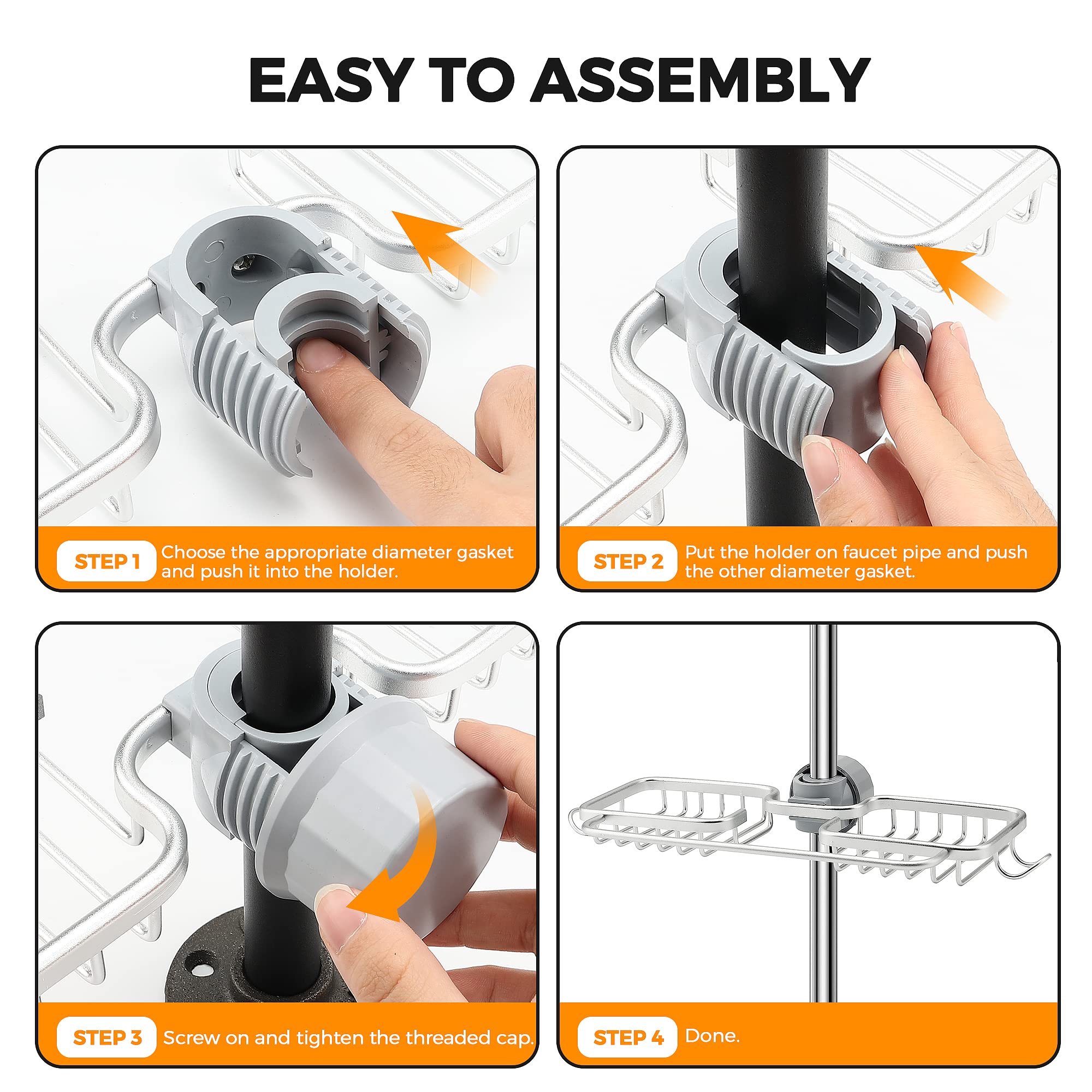 EASY TO ASSEMBLY

STEP 1 Choose the appropriate diameter gasket and push it into the holder.

STEP 2 Put the holder on faucet pipe and push the other diameter gasket.

STEP 3 Screw on and tighten the threaded cap.

STEP 4 Done.