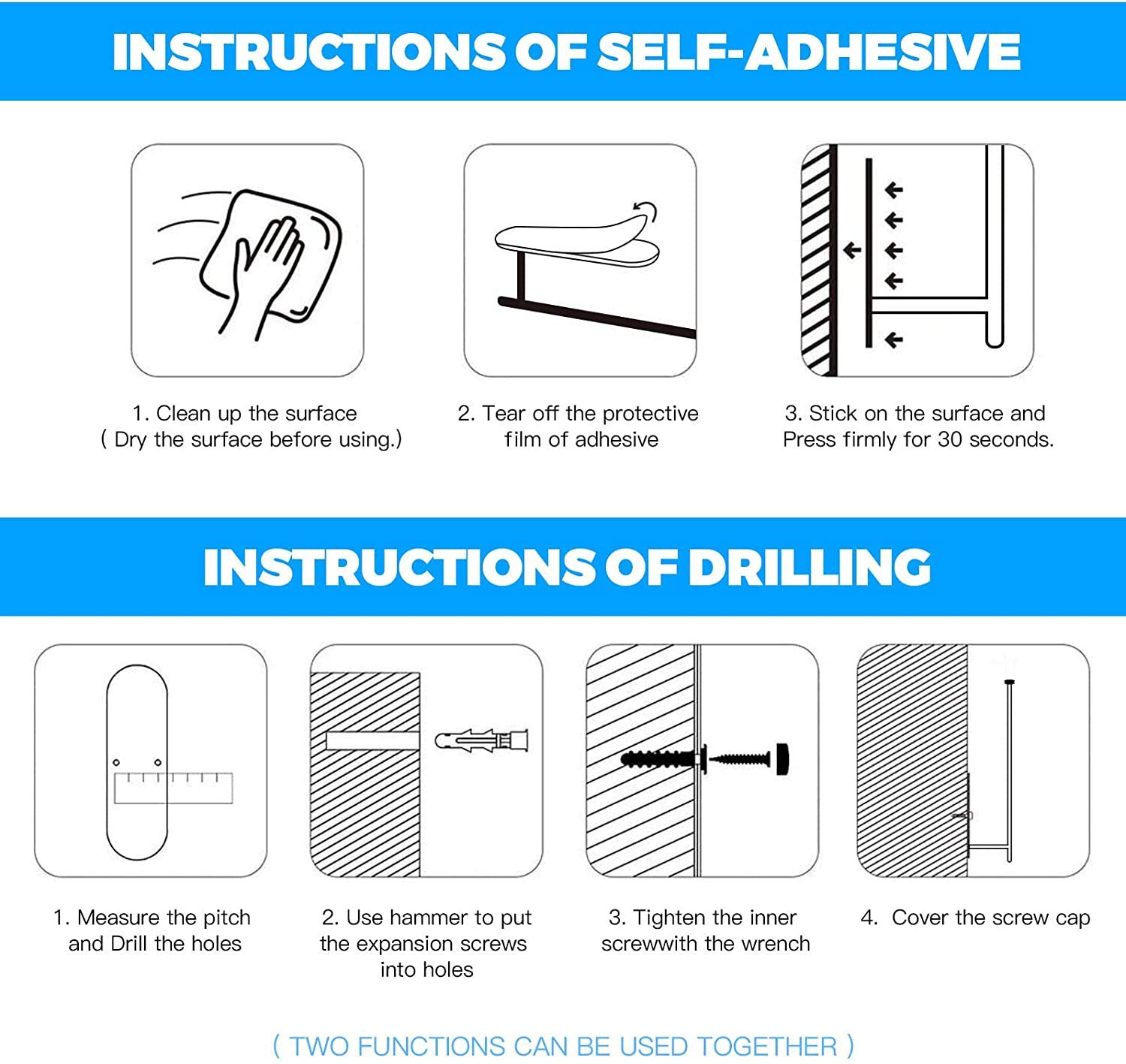 INSTRUCTIONS OF SELF-ADHESIVE

1. Clean up the surface
( Dry the surface before using.)

2. Tear off the protective film of adhesive

3. Stick on the surface and Press firmly for 30 seconds.

INSTRUCTIONS OF DRILLING

1. Measure the pitch and Drill the holes

2. Use hammer to put the expansion screws into holes

3. Tighten the inner screwwith the wrench

4. Cover the screw cap

( TWO FUNCTIONS CAN BE USED TOGETHER )