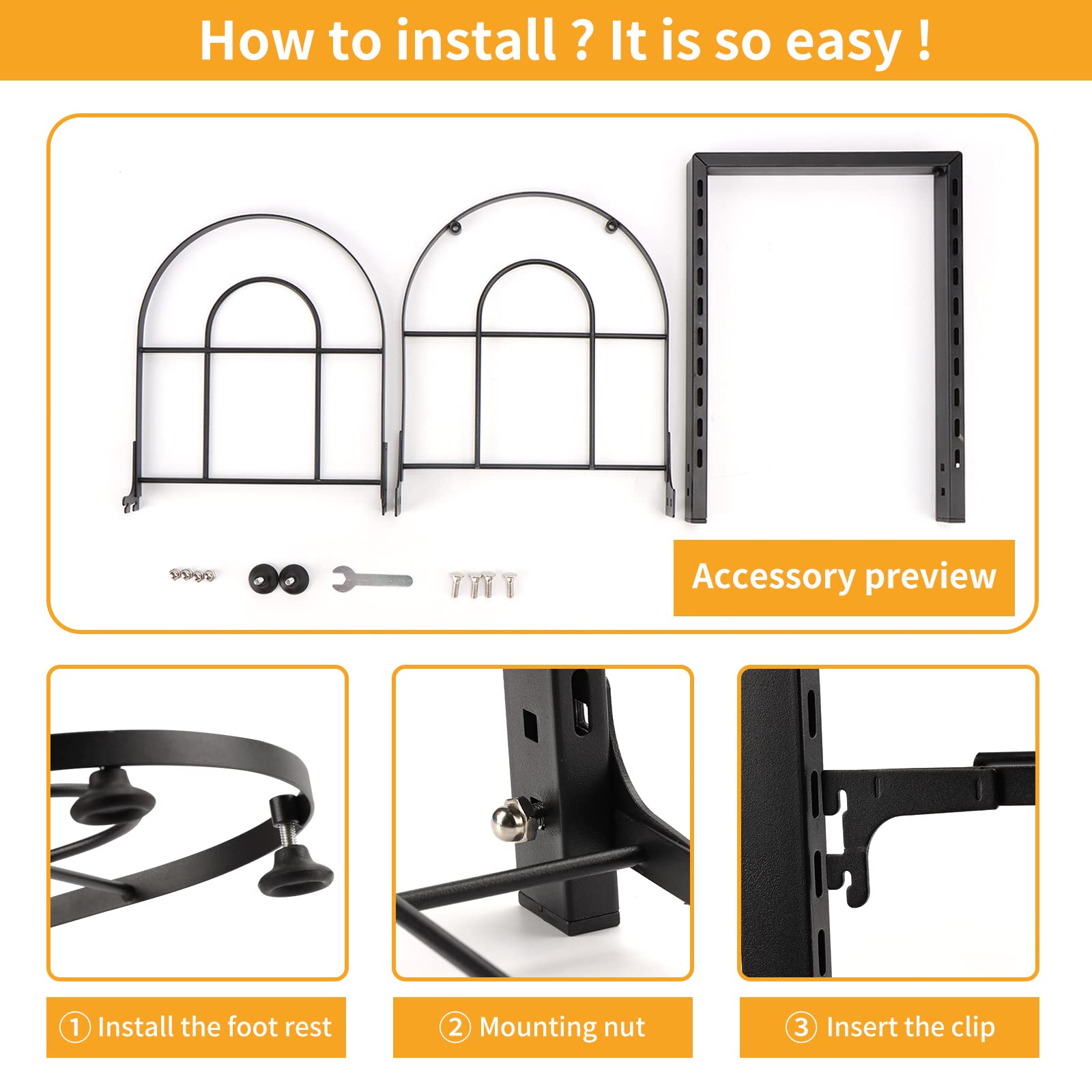 How to install ? It is so easy !

Accessory preview

① Install the foot rest

② Mounting nut

③ Insert the clip