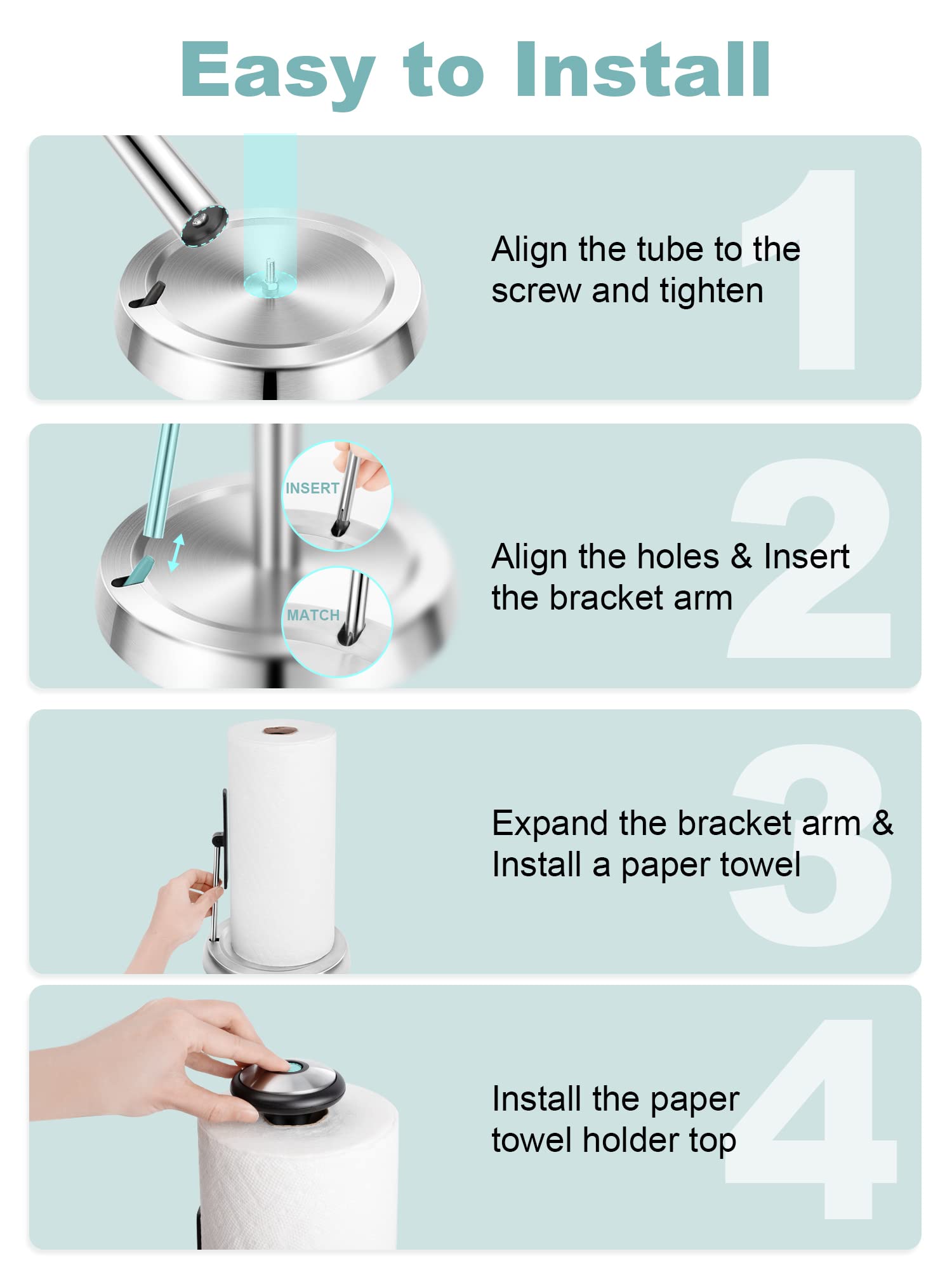 Easy to Install

1
Align the tube to the screw and tighten

INSERT
MATCH
2
Align the holes & Insert the bracket arm

3
Expand the bracket arm & Install a paper towel

4
Install the paper towel holder top