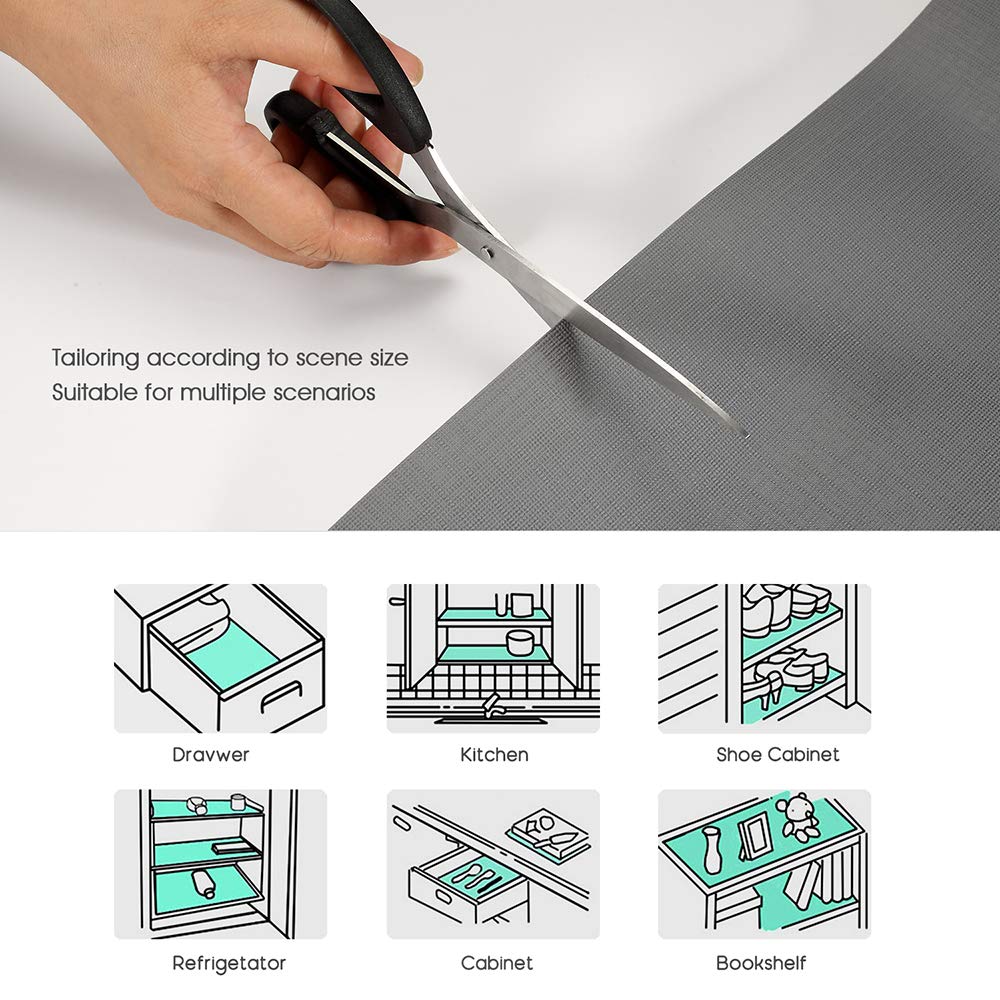 Tailoring according to scene size
Suitable for multiple scenarios

Dravwer

Kitchen

Shoe Cabinet

Refrigetator

Cabinet

Bookshelf