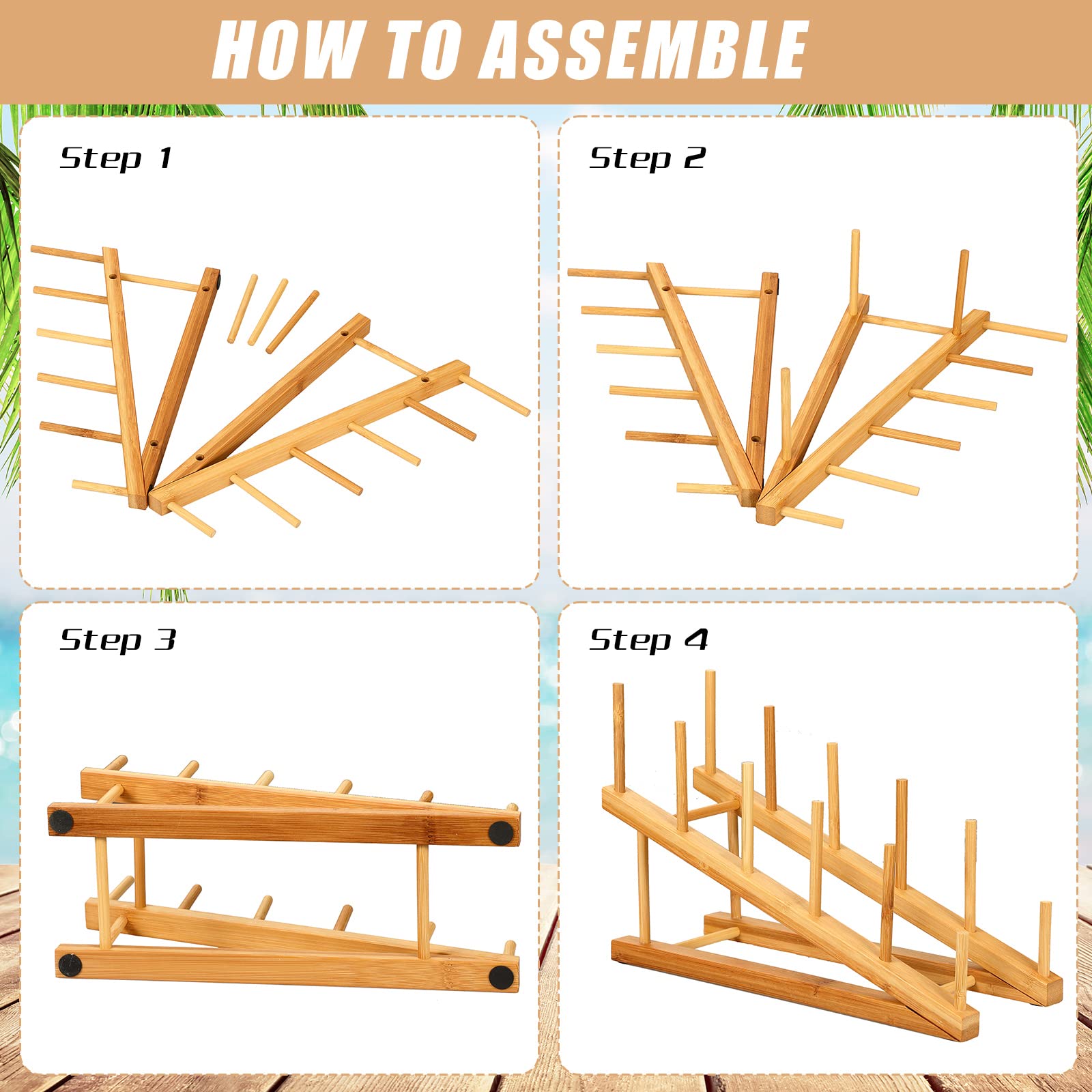 HOW TO ASSEMBLE

Step 1

Step 2

Step 3

Step 4