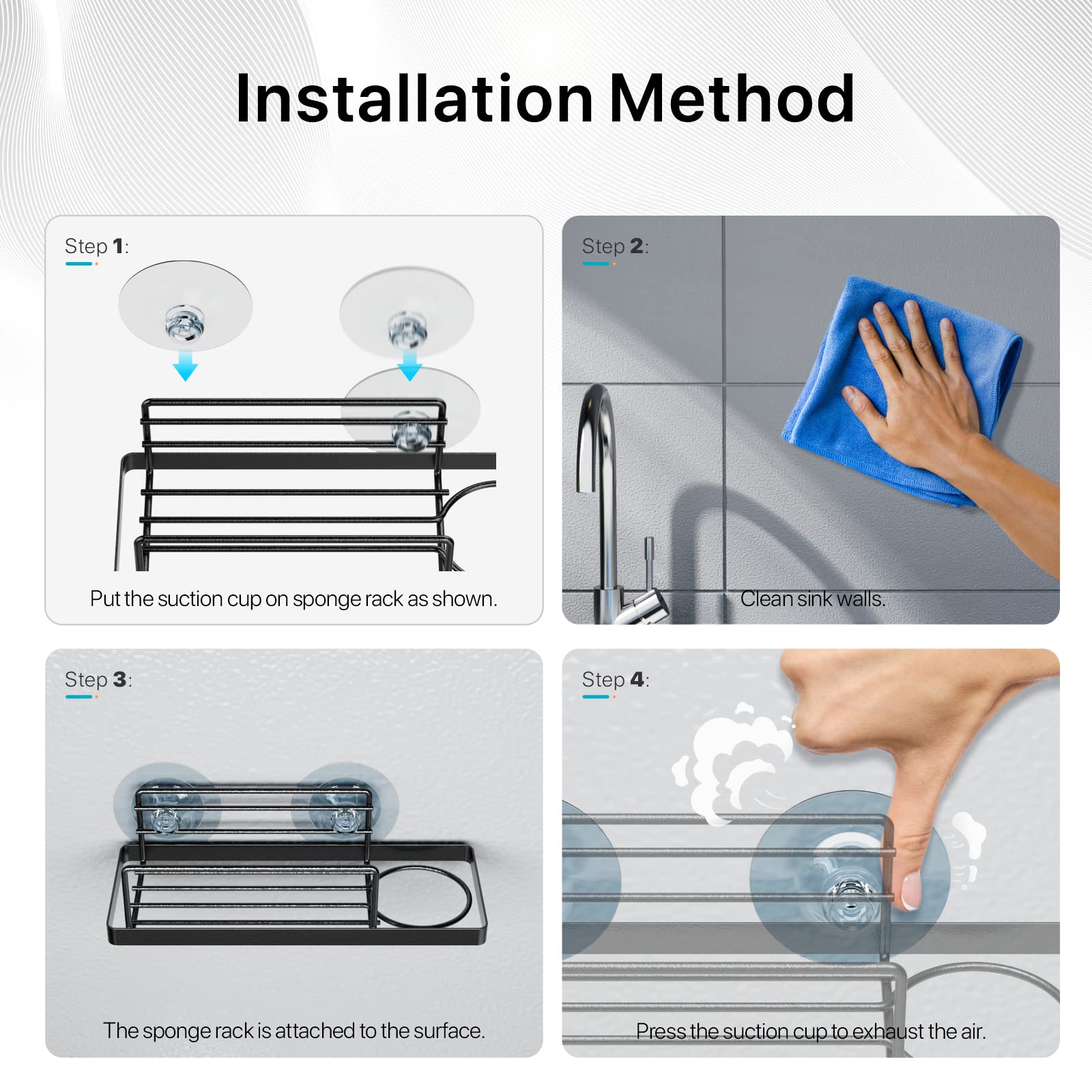 Installation Method

Step 1:

Put the suction cup on sponge rack as shown.

Step 2:

Clean sink walls.

Step 3:

The sponge rack is attached to the surface.

Step 4:

Press the suction cup to exhaust the air.