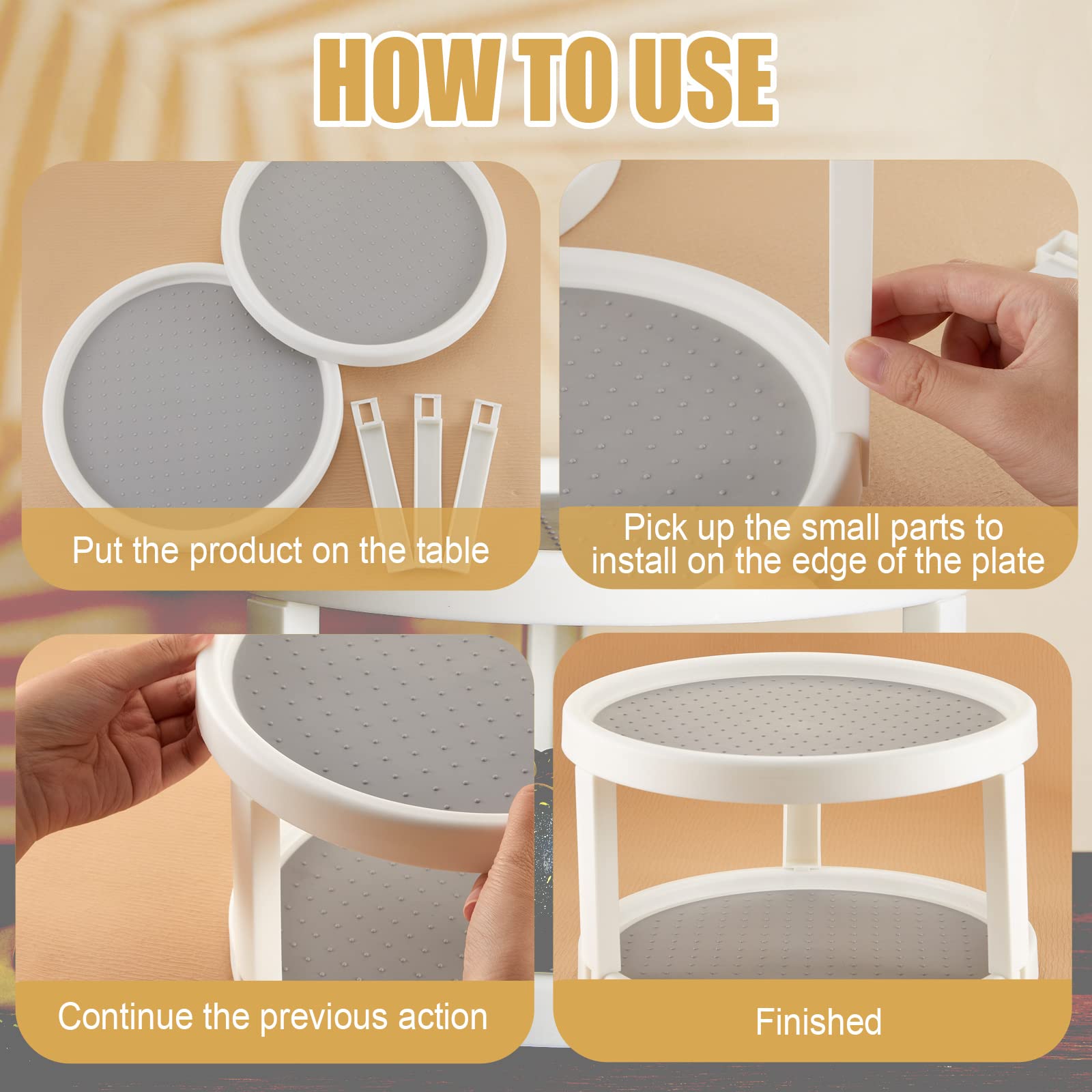 HOW TO USE

Put the product on the table

Pick up the small parts to install on the edge of the plate

Continue the previous action

Finished