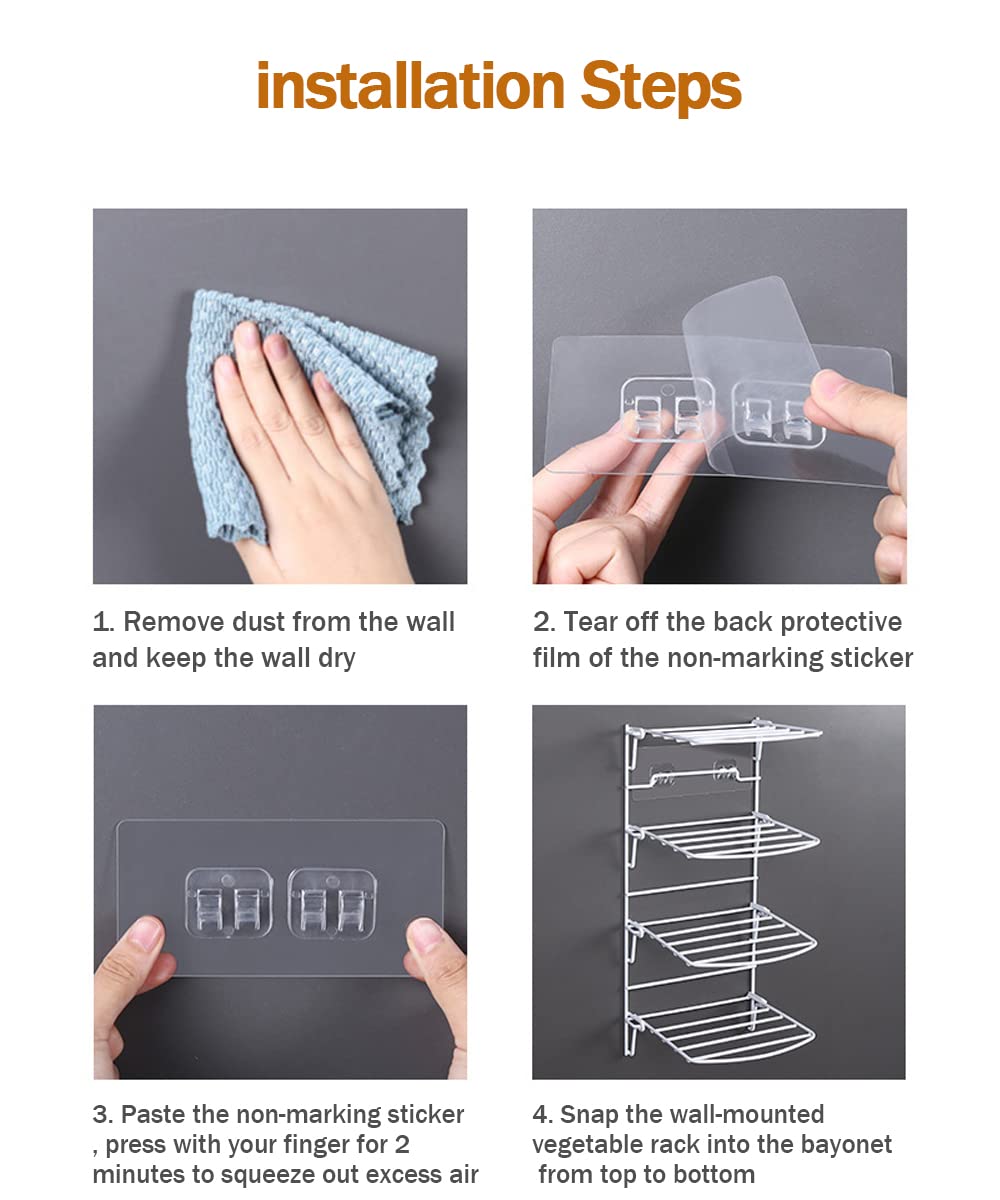 installation Steps

1. Remove dust from the wall and keep the wall dry

2. Tear off the back protective film of the non-marking sticker

3. Paste the non-marking sticker , press with your finger for 2 minutes to squeeze out excess air

4. Snap the wall-mounted vegetable rack into the bayonet from top to bottom