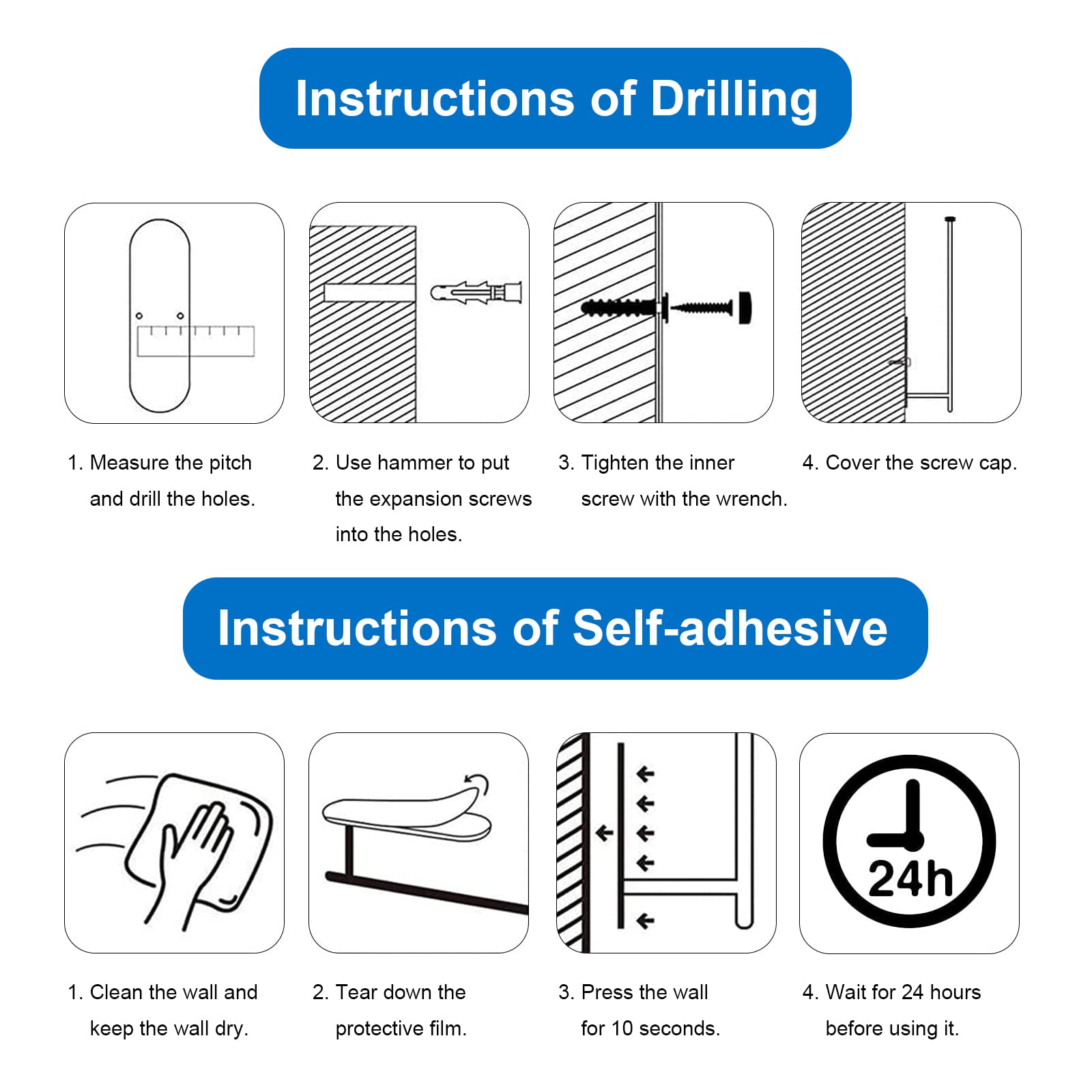 Instructions of Drilling

1. Measure the pitch and drill the holes.

2. Use hammer to put the expansion screws into the holes.

3. Tighten the inner screw with the wrench.

4. Cover the screw cap.

Instructions of Self-adhesive

24h

1. Clean the wall and keep the wall dry.

2. Tear down the protective film.

3. Press the wall for 10 seconds.

4. Wait for 24 hours before using it.