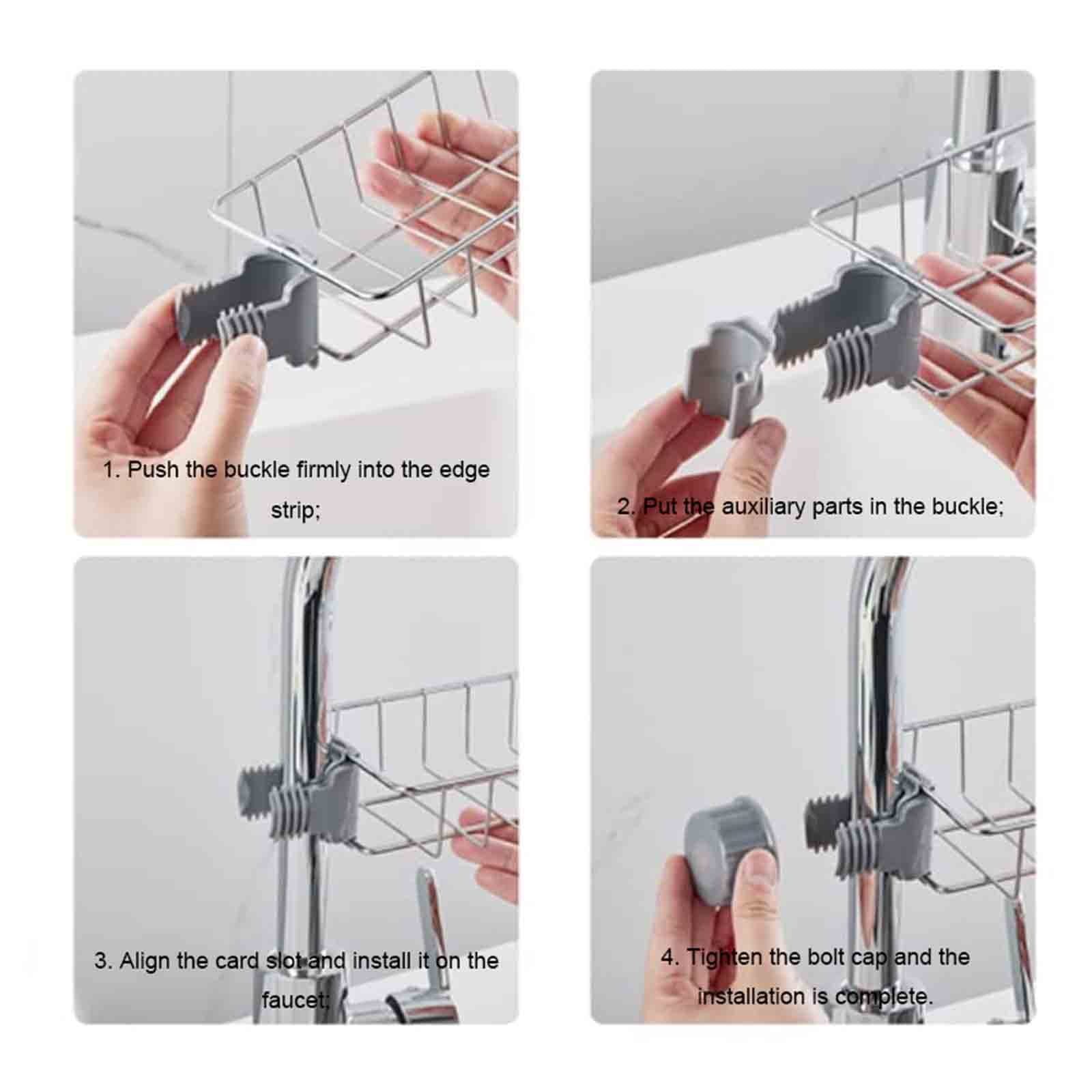 1. Push the buckle firmly into the edge strip;

2. Put the auxiliary parts in the buckle;

3. Align the card slot and install it on the faucet;

4. Tighten the bolt cap and the installation is complete.