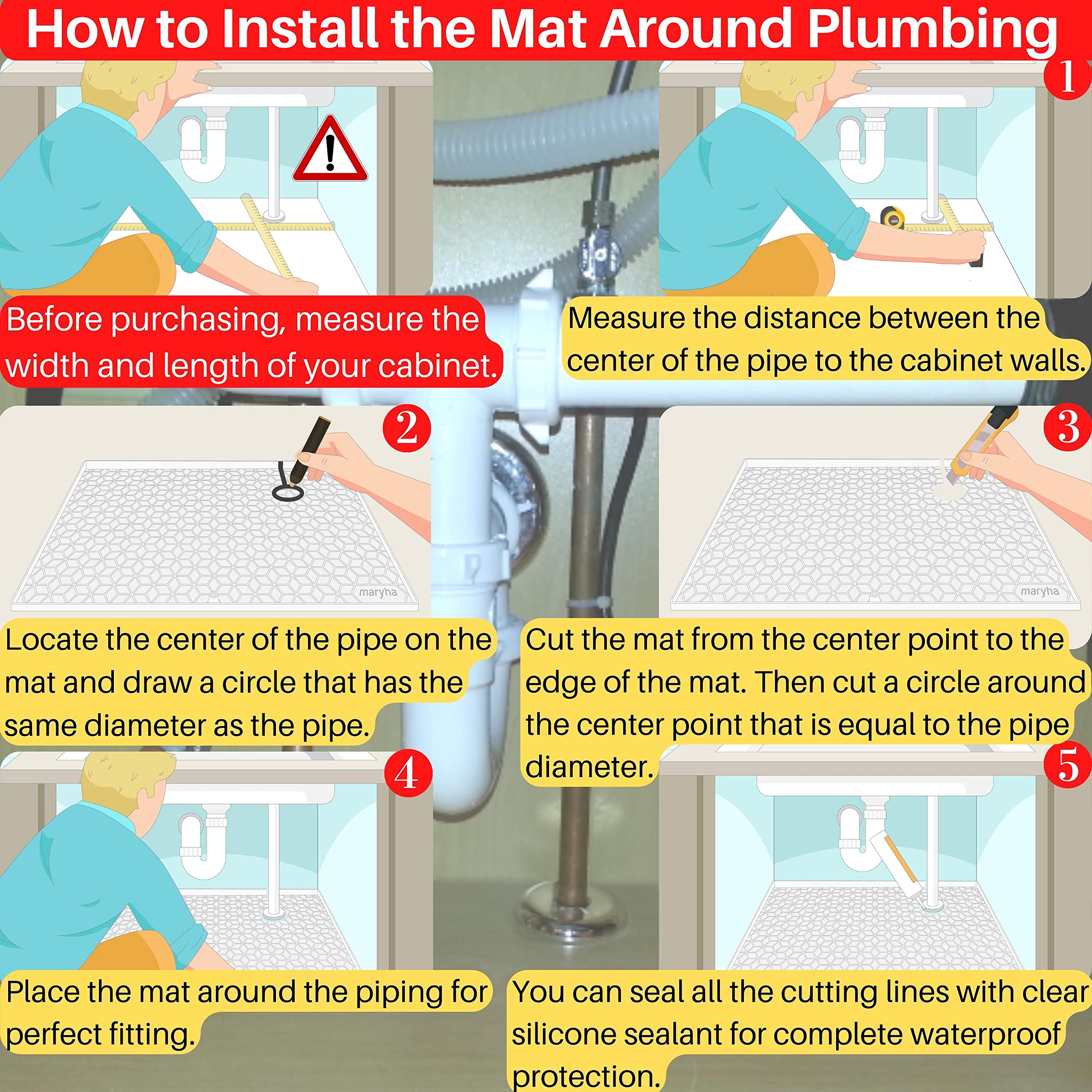 How to Install the Mat Around Plumbing

Before purchasing, measure the width and length of your cabinet.

1

Measure the distance between the center of the pipe to the cabinet walls.

2

maryha

Locate the center of the pipe on the mat and draw a circle that has the same diameter as the pipe.

3

maryha

Cut the mat from the center point to the edge of the mat. Then cut a circle around the center point that is equal to the pipe diameter.

4

Place the mat around the piping for perfect fitting.

5

You can seal all the cutting lines with clear silicone sealant for complete waterproof protection.