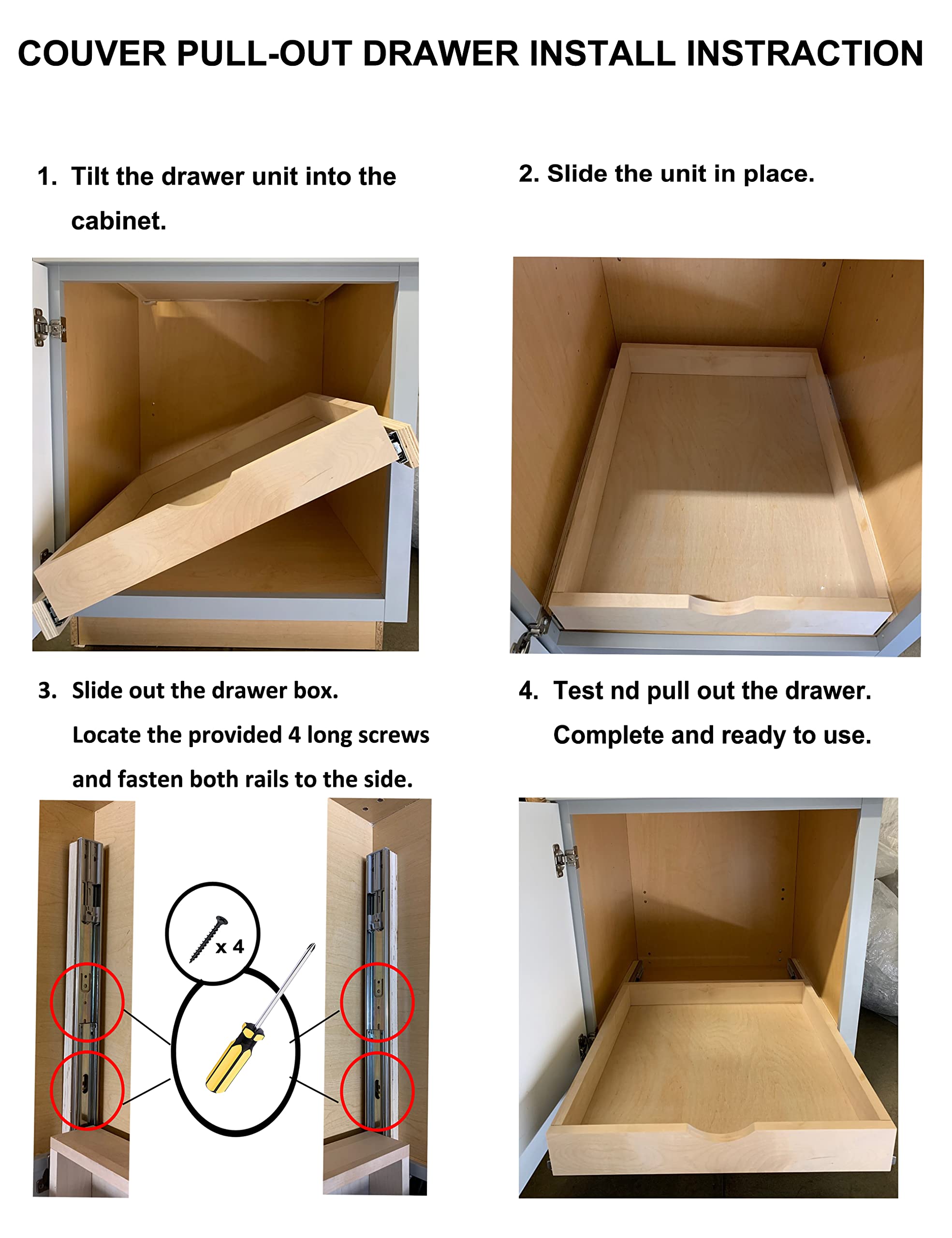 COUVER PULL-OUT DRAWER INSTALL INSTRACTION

1. Tilt the drawer unit into the cabinet.

2. Slide the unit in place.

3. Slide out the drawer box.
Locate the provided 4 long screws and fasten both rails to the side.

x 4

4. Test nd pull out the drawer.
Complete and ready to use.