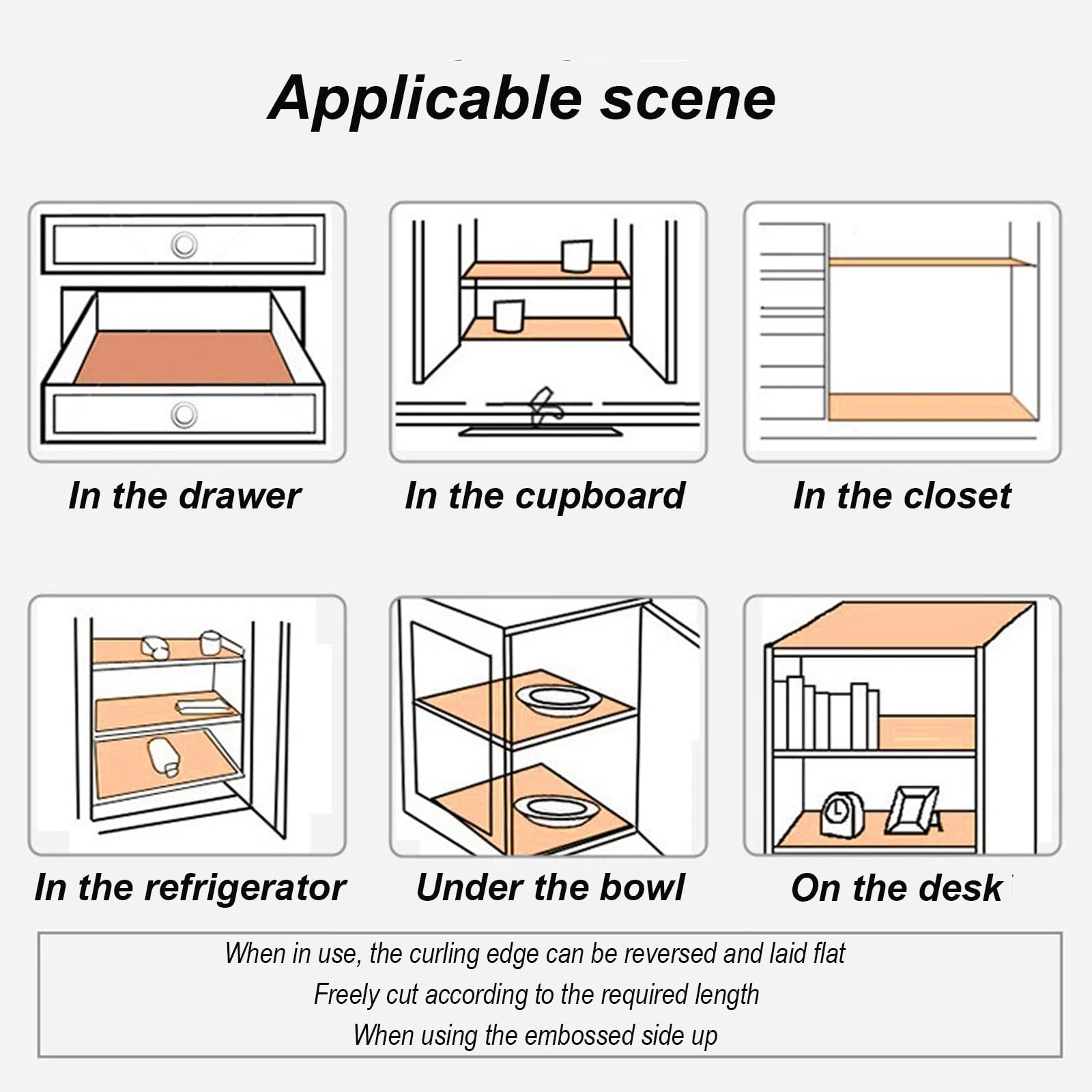 Applicable scene

In the drawer

In the cupboard

In the closet

In the refrigerator

Under the bowl

On the desk

When in use, the curling edge can be reversed and laid flat
Freely cut according to the required length
When using the embossed side up