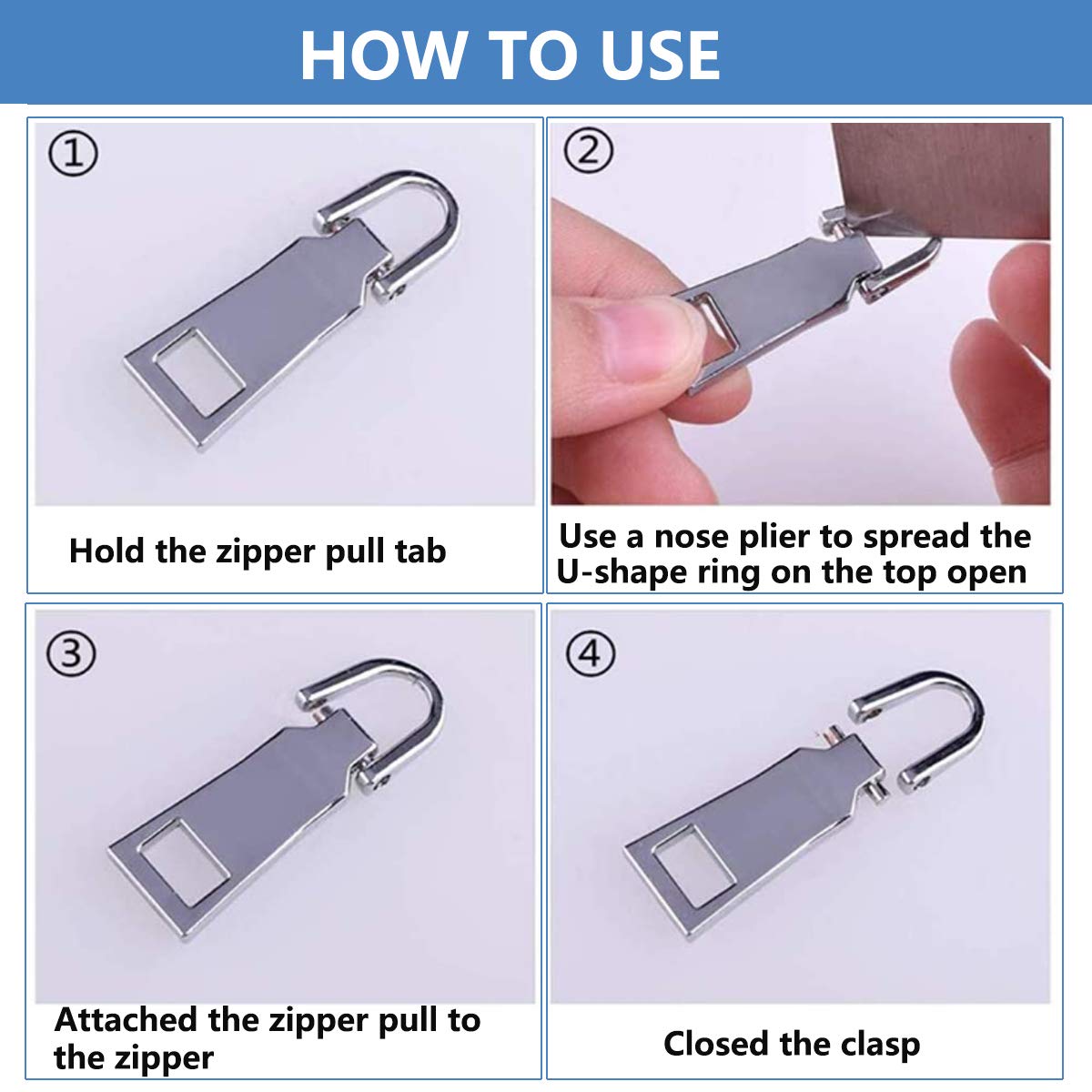 HOW TO USE

①

Hold the zipper pull tab

②

Use a nose plier to spread the U-shape ring on the top open

③

Attached the zipper pull to the zipper

④

Closed the clasp