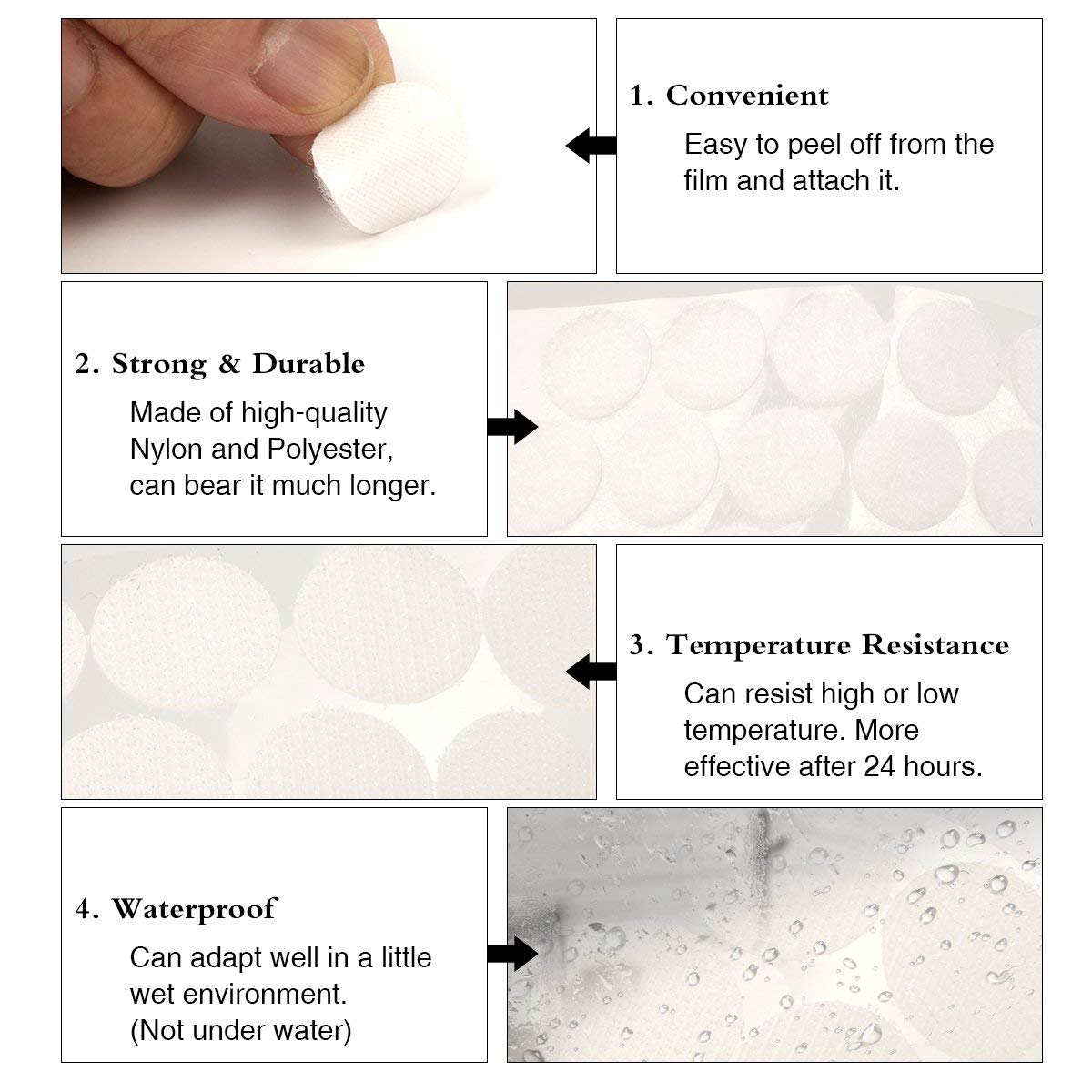 1. Convenient

Easy to peel off from the film and attach it.

2. Strong & Durable

Made of high-quality Nylon and Polyester, can bear it much longer.

3. Temperature Resistance

Can resist high or low temperature. More effective after 24 hours.

4. Waterproof

Can adapt well in a little wet environment. (Not under water)