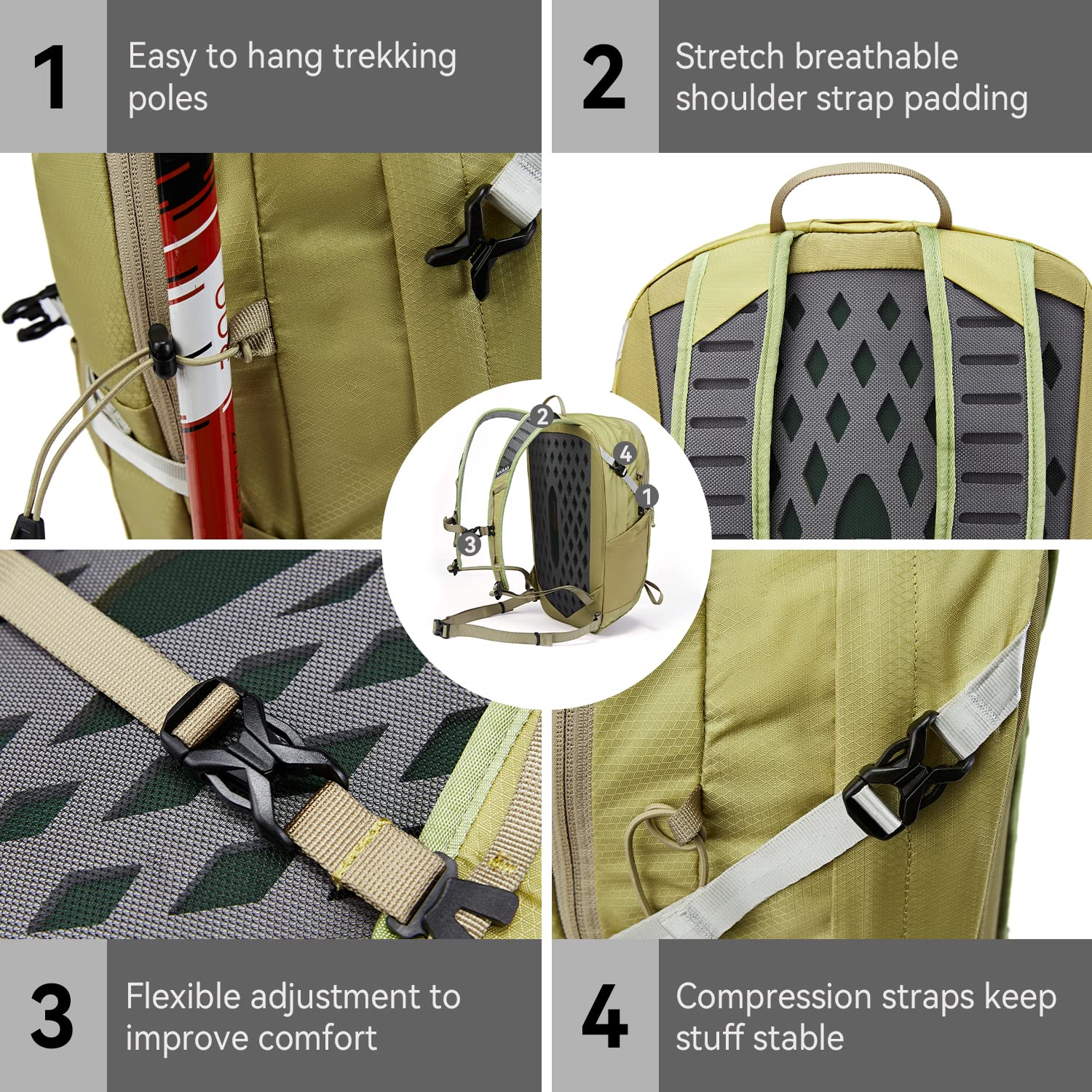 1
Easy to hang trekking poles

2
Stretch breathable shoulder strap padding

2
4
1
3

3
Flexible adjustment to improve comfort

4
Compression straps keep stuff stable