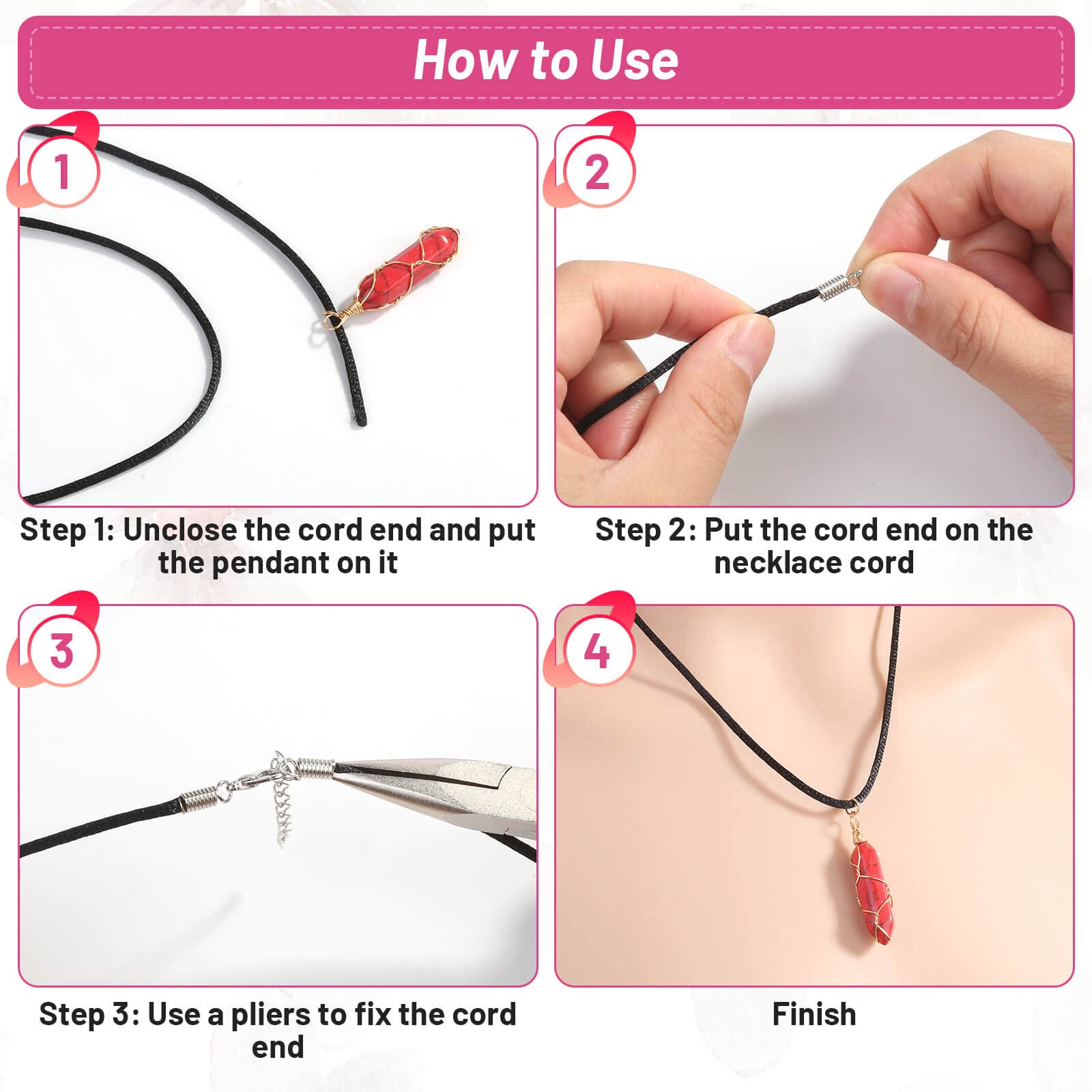 How to Use

1

Step 1: Unclose the cord end and put the pendant on it

2

Step 2: Put the cord end on the necklace cord

3

Step 3: Use a pliers to fix the cord end

4

Finish