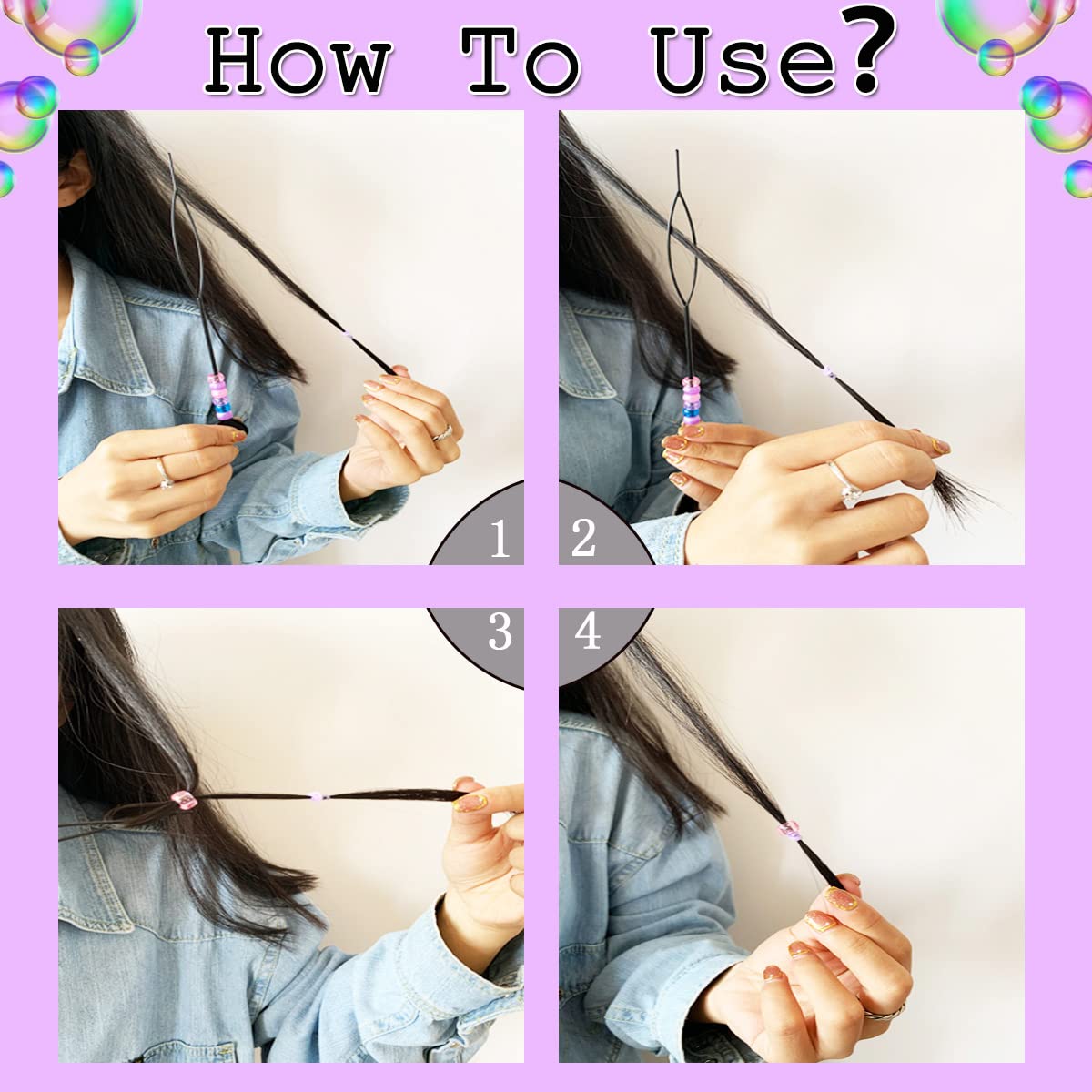 How To Use?

1

2

3

4