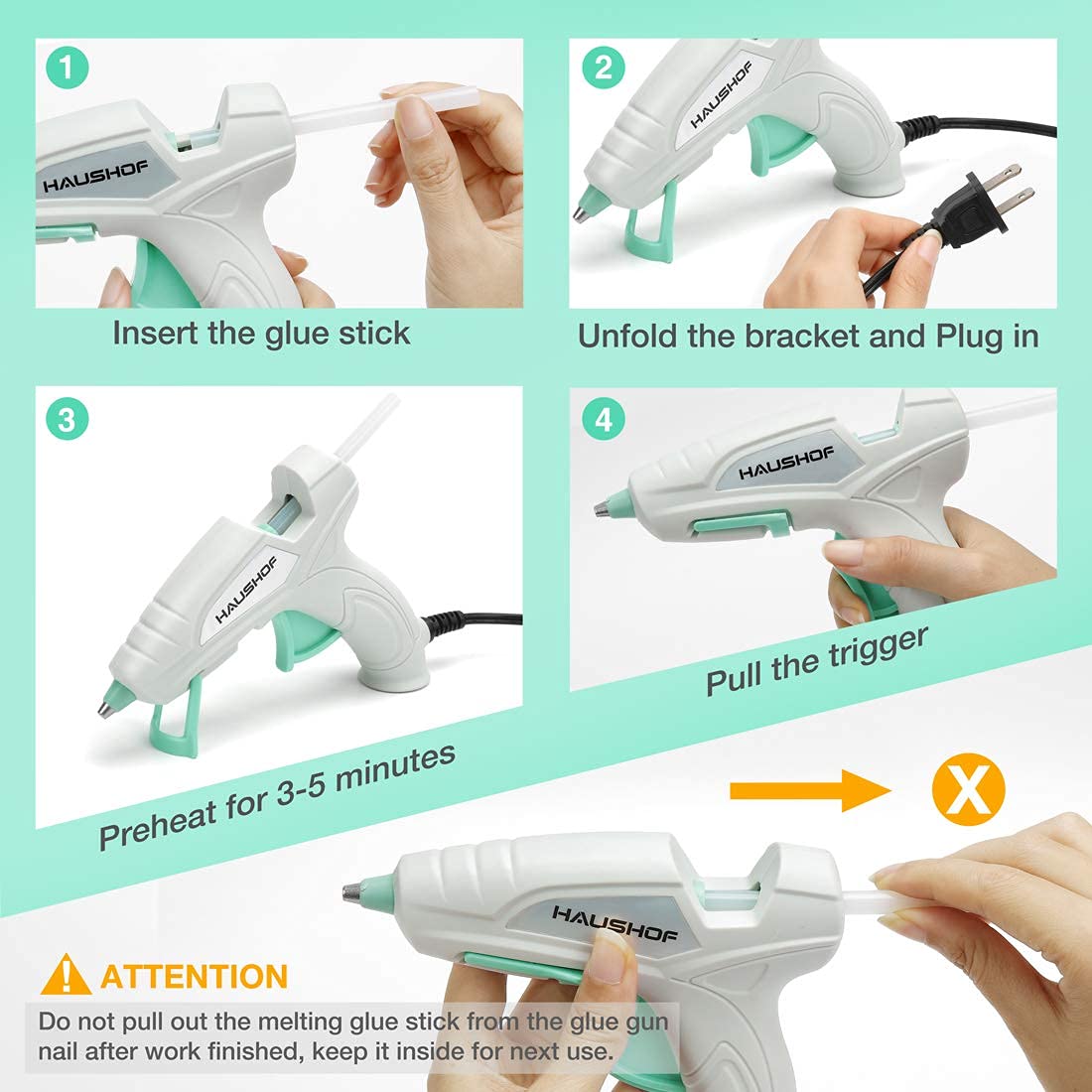 1
HAUSHOF
Insert the glue stick

2
HAUSHOF
Unfold the bracket and Plug in

3
HAUSHOF
Preheat for 3-5 minutes

4
HAUSHOF
Pull the trigger

X
HAUSHOF

ATTENTION
Do not pull out the melting glue stick from the glue gun nail after work finished, keep it inside for next use.