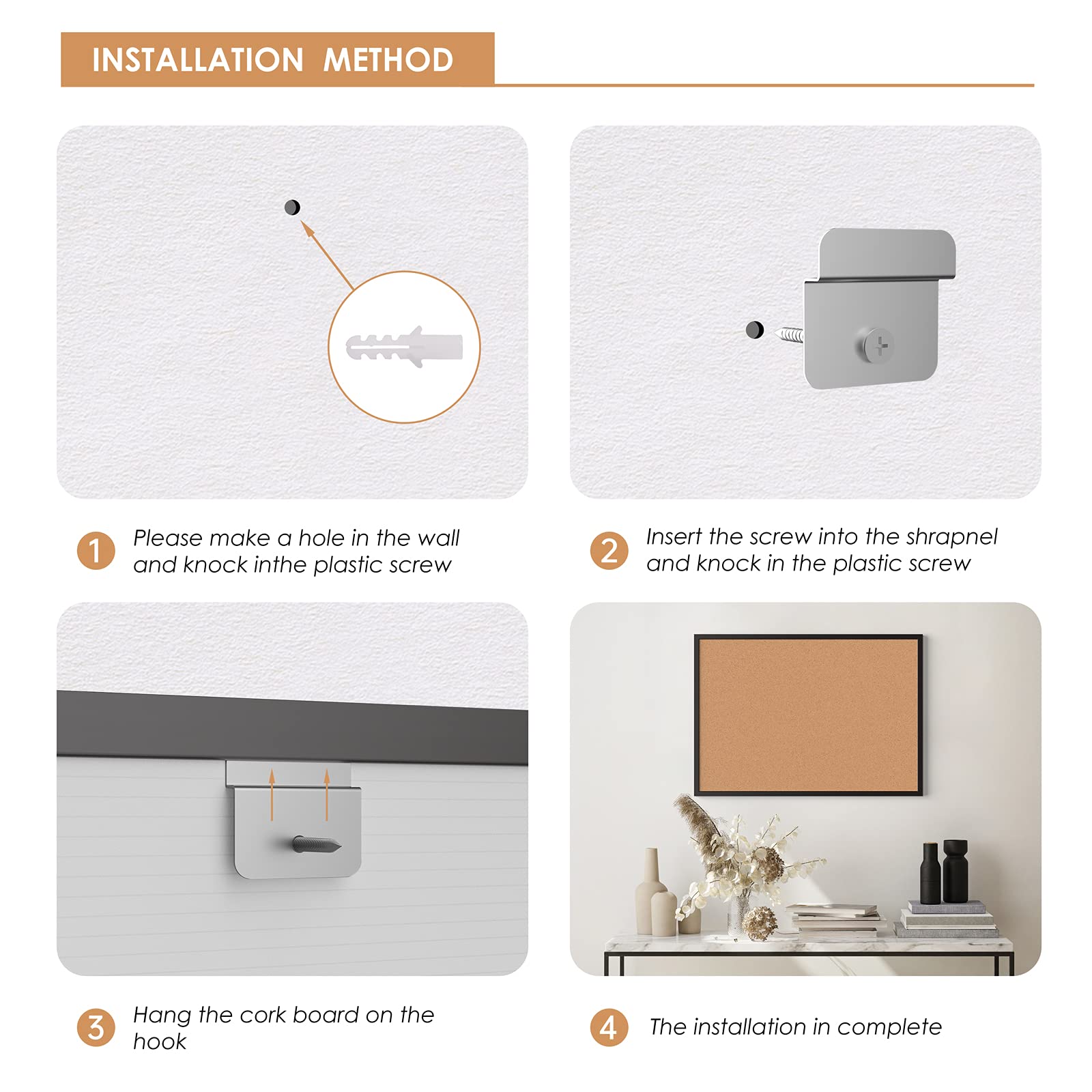 INSTALLATION METHOD

1 Please make a hole in the wall and knock inthe plastic screw

2 Insert the screw into the shrapnel and knock in the plastic screw

3 Hang the cork board on the hook

4 The installation in complete