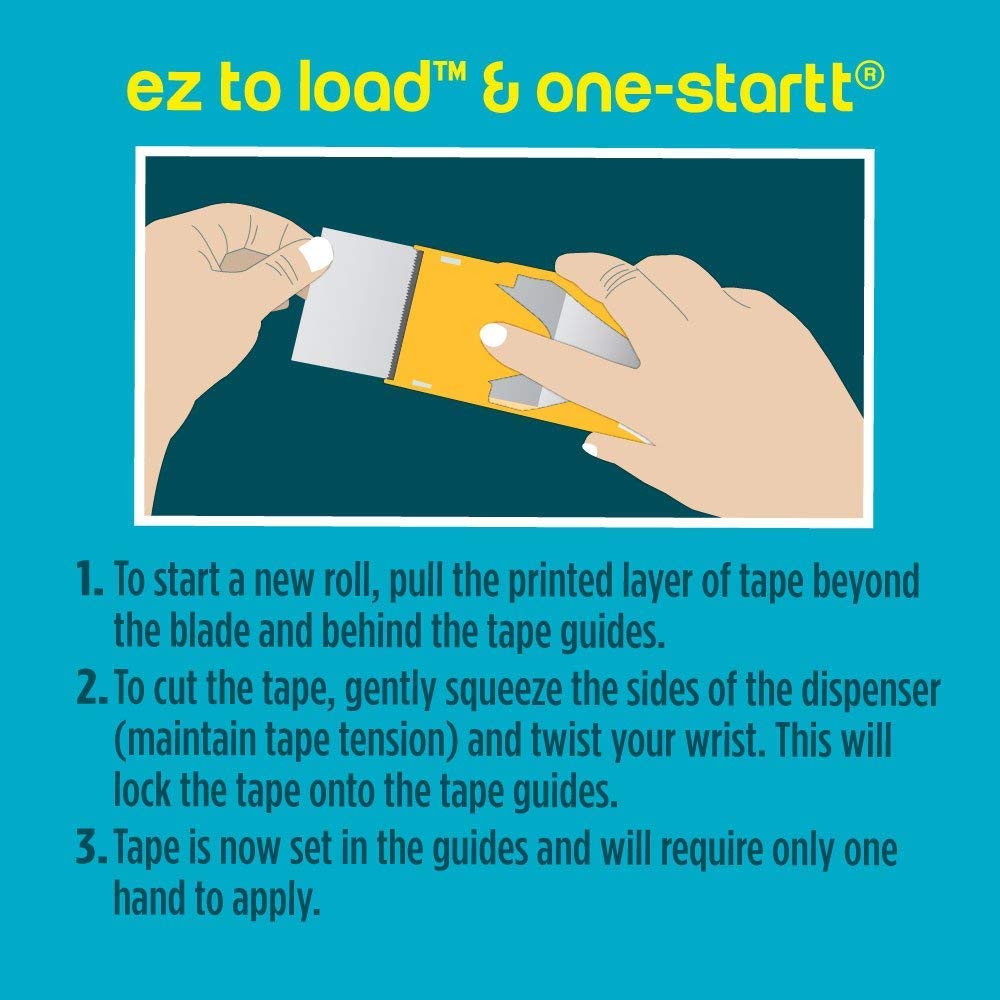 ez to load™ & one-startt®

1. To start a new roll, pull the printed layer of tape beyond the blade and behind the tape guides.

2. To cut the tape, gently squeeze the sides of the dispenser (maintain tape tension) and twist your wrist. This will lock the tape onto the tape guides.

3. Tape is now set in the guides and will require only one hand to apply.