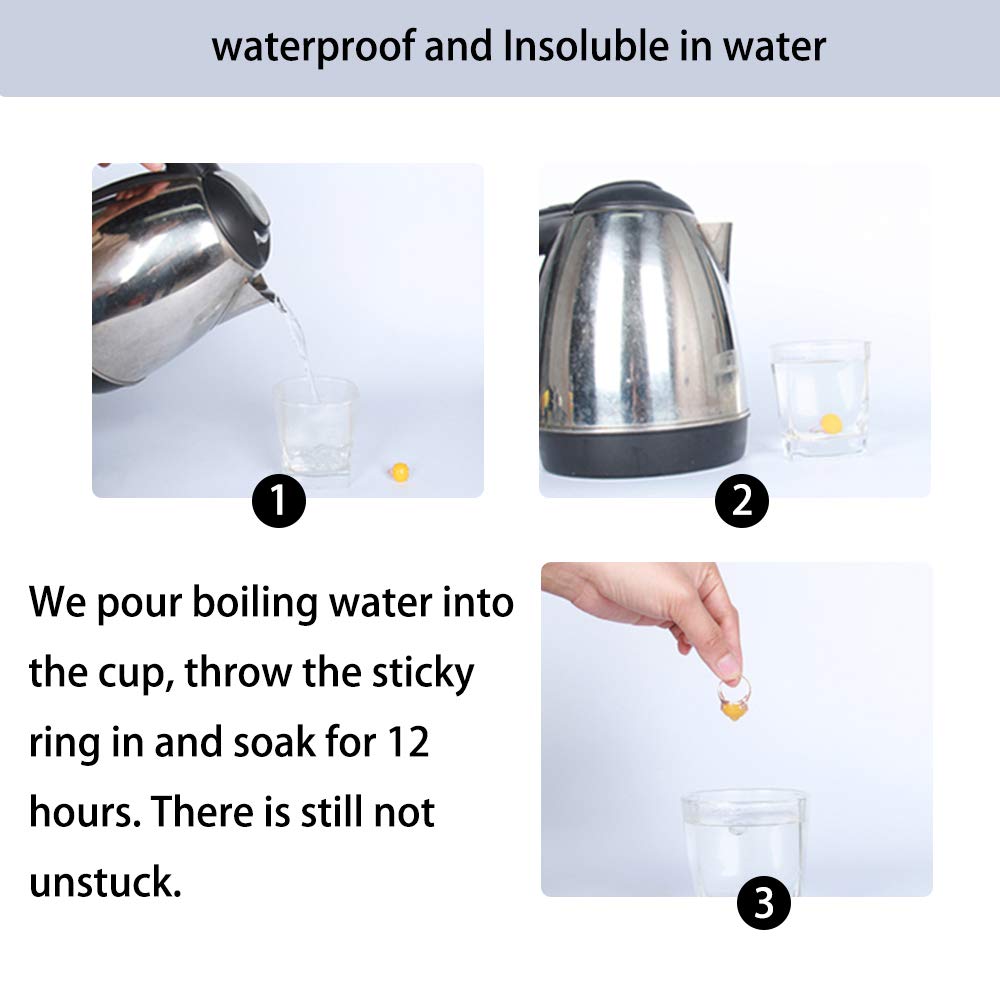 waterproof and Insoluble in water

1

2

We pour boiling water into the cup, throw the sticky ring in and soak for 12 hours. There is still not unstuck.

3