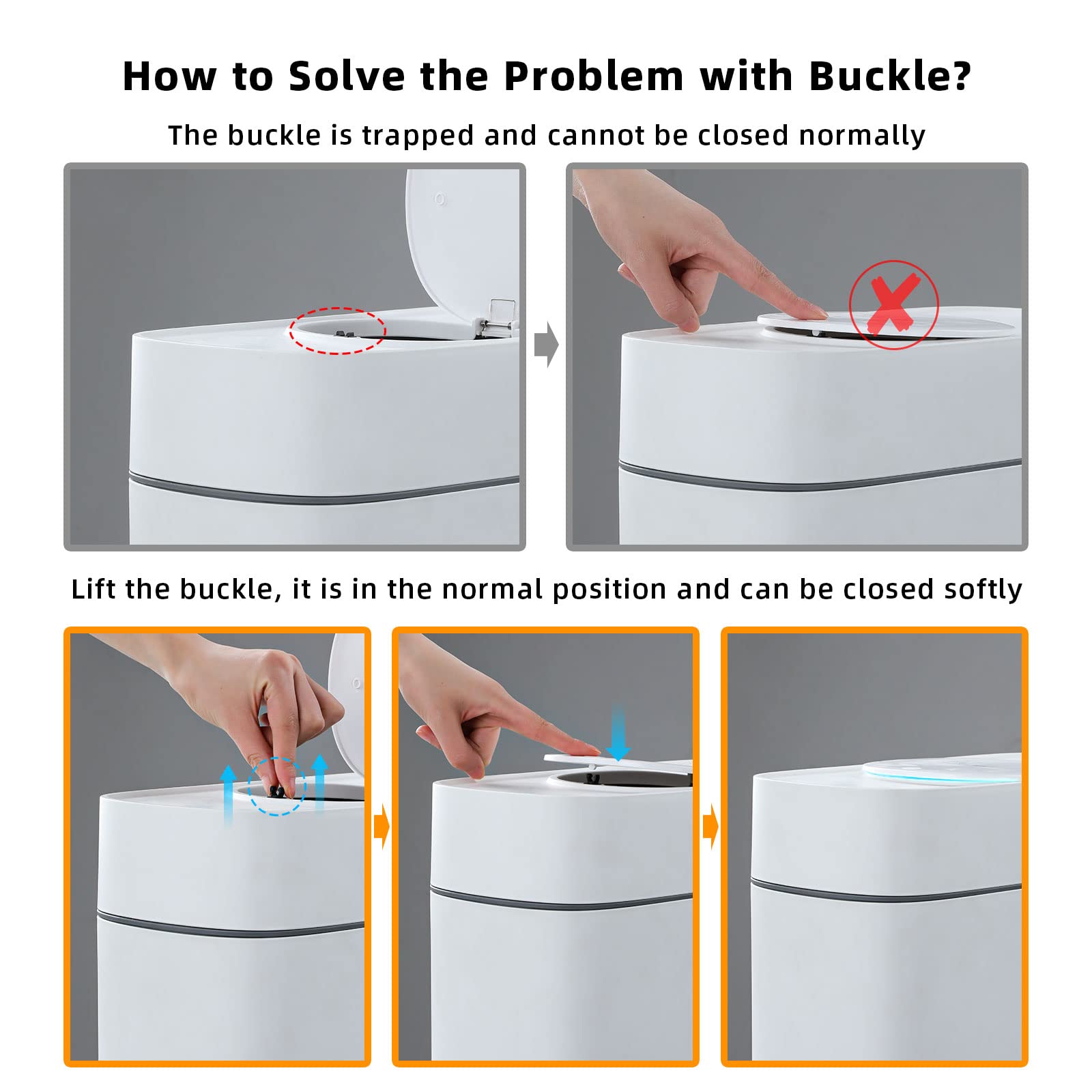 How to Solve the Problem with Buckle?

The buckle is trapped and cannot be closed normally

Lift the buckle, it is in the normal position and can be closed softly