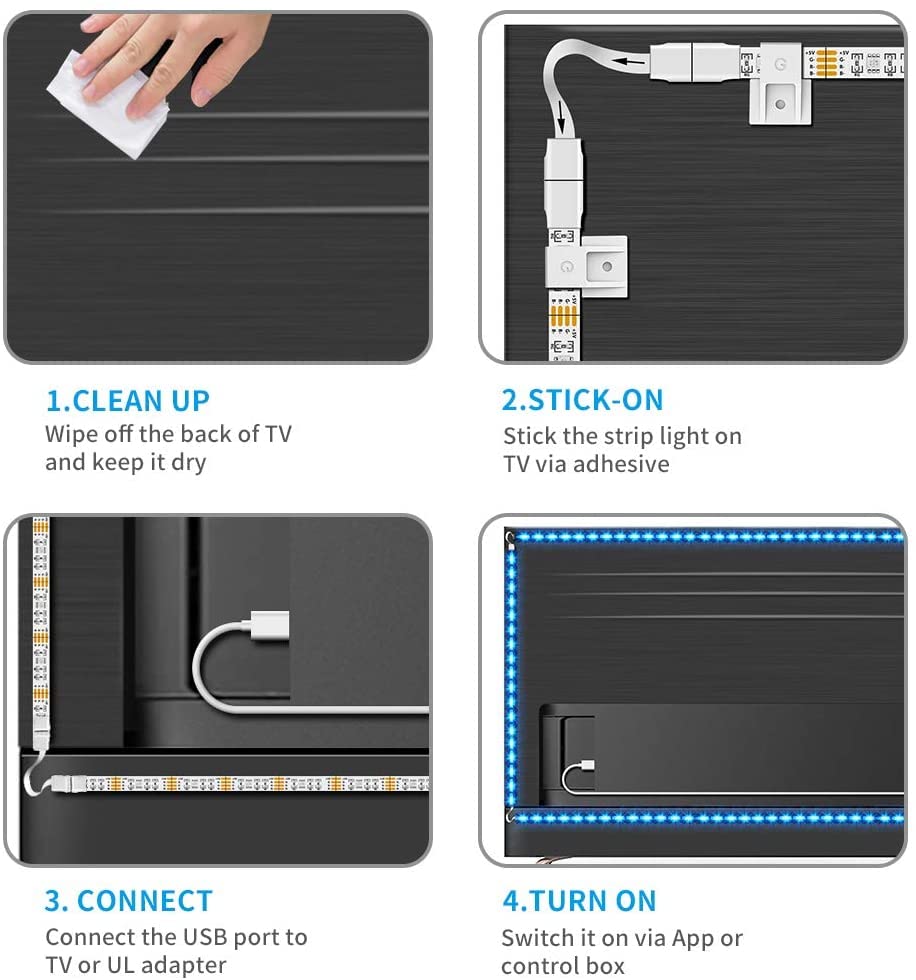 1.CLEAN UP
Wipe off the back of TV and keep it dry

2.STICK-ON
Stick the strip light on TV via adhesive

3. CONNECT
Connect the USB port to TV or UL adapter

4.TURN ON
Switch it on via App or control box