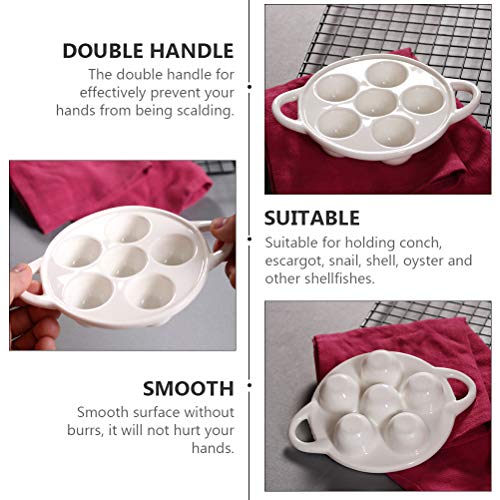 DOUBLE HANDLE
The double handle for effectively prevent your hands from being scalding.

SUITABLE
Suitable for holding conch, escargot, snail, shell, oyster and other shellfishes.

SMOOTH
Smooth surface without burrs, it will not hurt your hands.