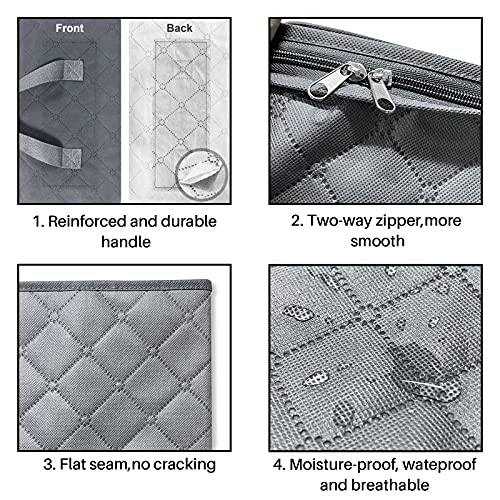 Front

Back

1. Reinforced and durable handle

2. Two-way zipper,more smooth

3. Flat seam,no cracking

4. Moisture-proof, wateproof and breathable