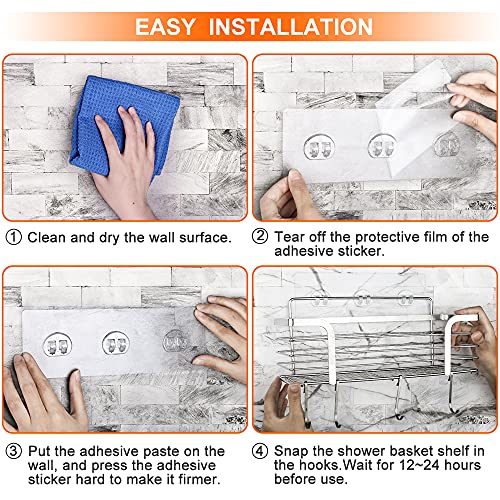 EASY INSTALLATION

① Clean and dry the wall surface.

② Tear off the protective film of the adhesive sticker.

③ Put the adhesive paste on the wall, and press the adhesive sticker hard to make it firmer.

④ Snap the shower basket shelf in the hooks.Wait for 12~24 hours before use.