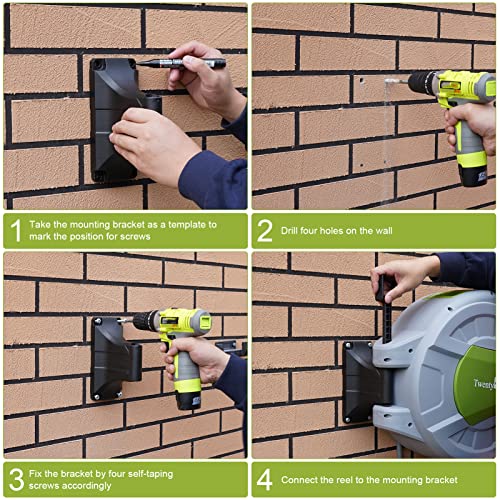 1 Take the mounting bracket as a template to mark the position for screws

2 Drill four holes on the wall

3 Fix the bracket by four self-taping screws accordingly

Twenty

4 Connect the reel to the mounting bracket