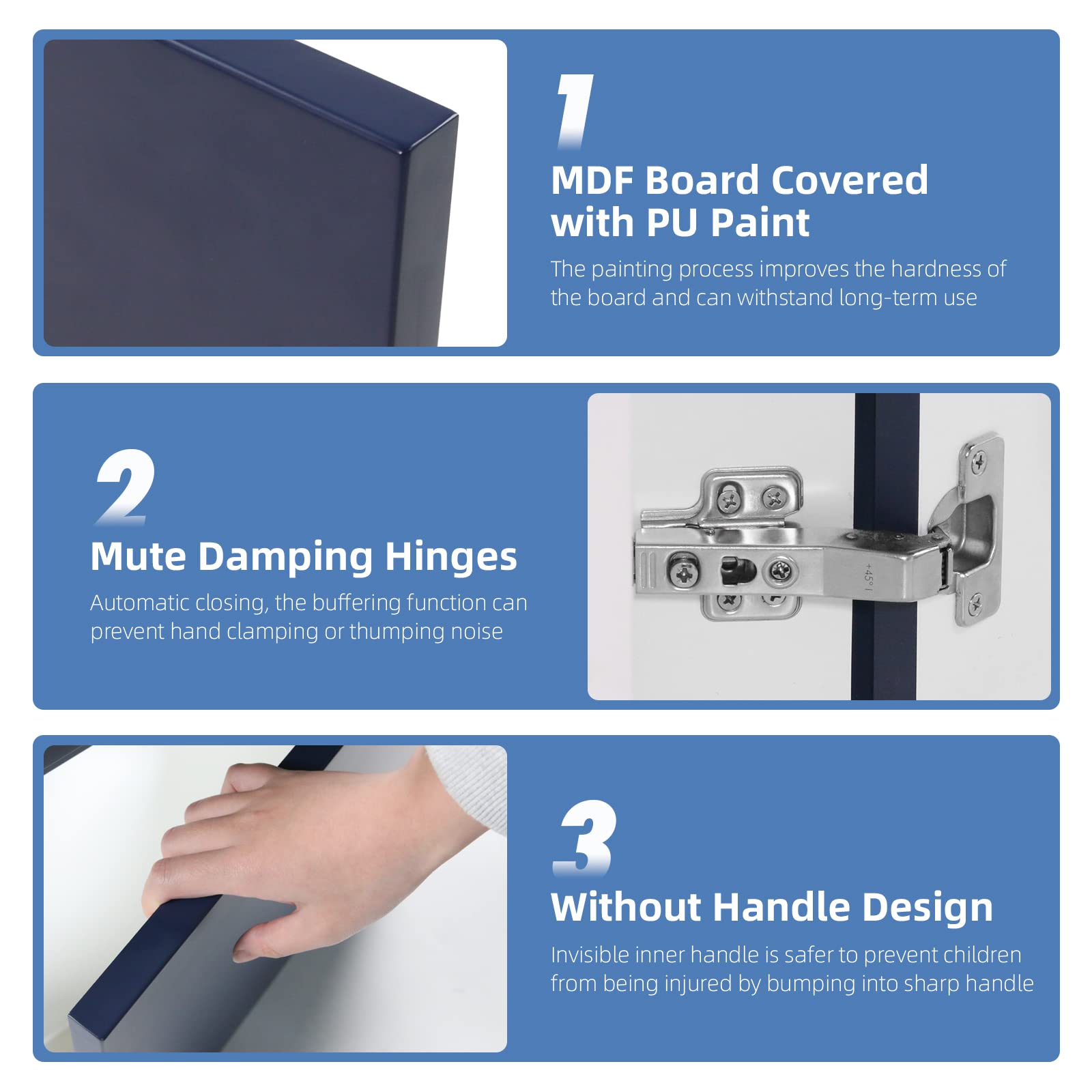 1
MDF Board Covered with PU Paint
The painting process improves the hardness of the board and can withstand long-term use

2
Mute Damping Hinges
Automatic closing, the buffering function can prevent hand clamping or thumping noise

+45°

3
Without Handle Design
Invisible inner handle is safer to prevent children from being injured by bumping into sharp handle