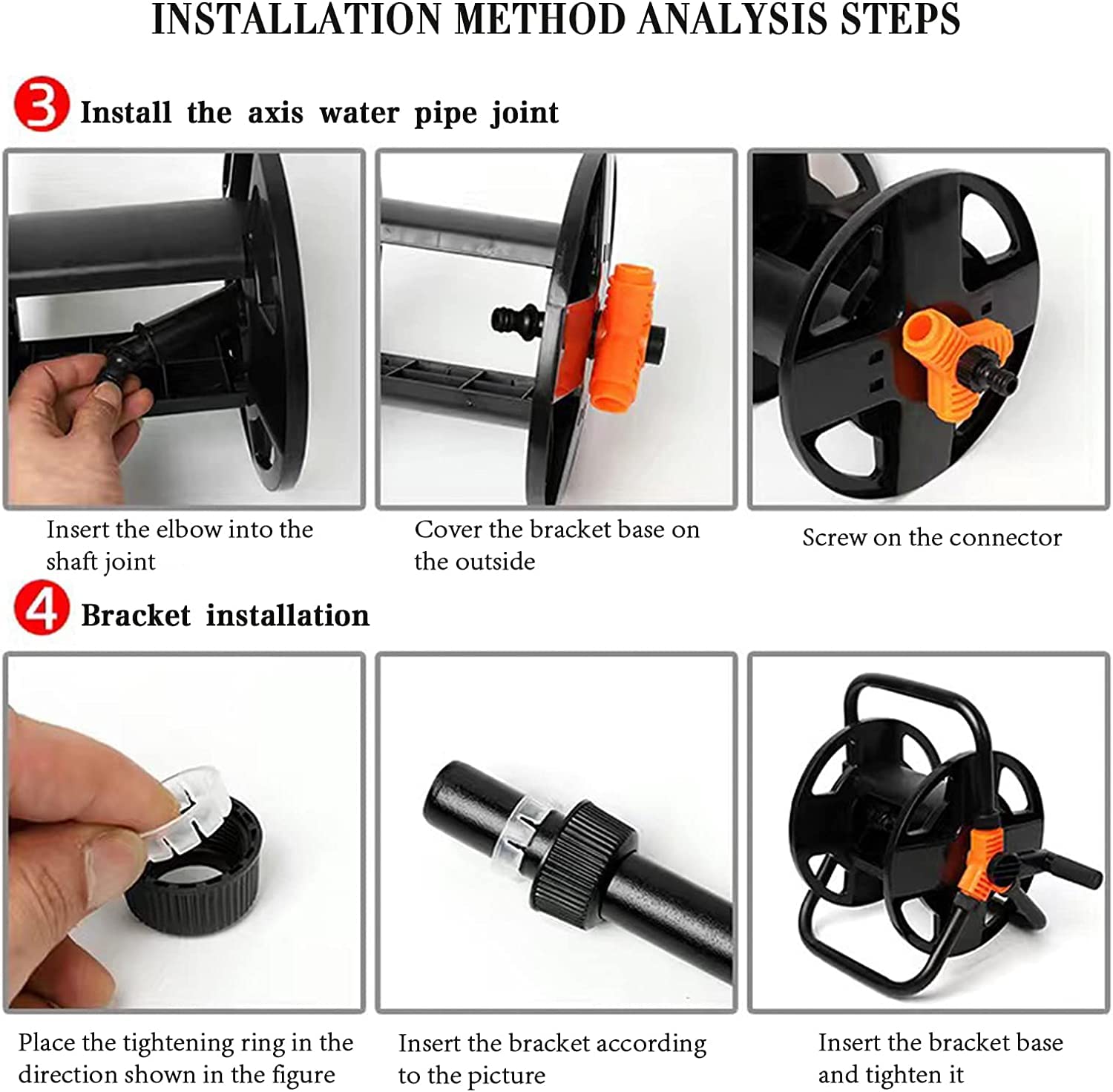 INSTALLATION METHOD ANALYSIS STEPS

3 Install the axis water pipe joint

Insert the elbow into the shaft joint

Cover the bracket base on the outside

Screw on the connector

4 Bracket installation

Place the tightening ring in the direction shown in the figure

Insert the bracket according to the picture

Insert the bracket base and tighten it