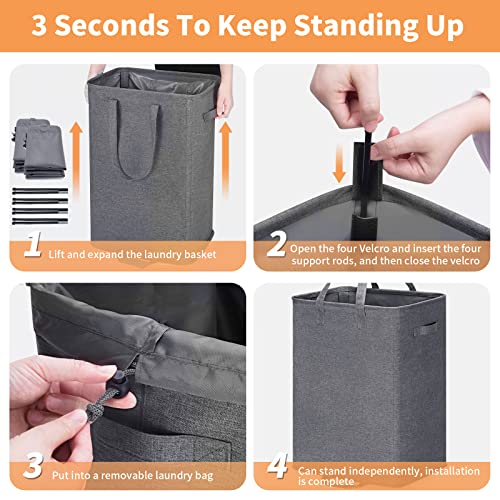 3 Seconds To Keep Standing Up

1 Lift and expand the laundry basket

2 Open the four Velcro and insert the four support rods, and then close the velcro

3 Put into a removable laundry bag

4 Can stand independently, installation is complete