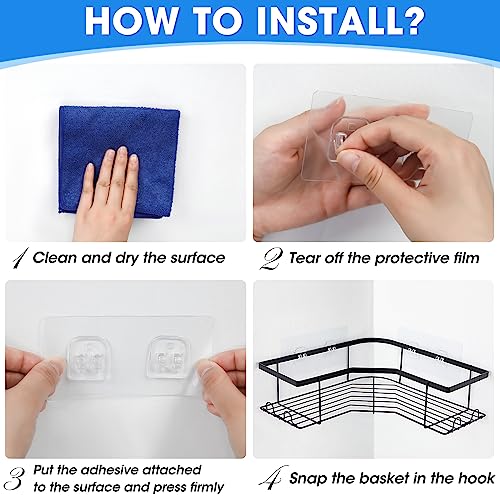 HOW TO INSTALL?

1 Clean and dry the surface

2 Tear off the protective film

3 Put the adhesive attached to the surface and press firmly

4 Snap the basket in the hook