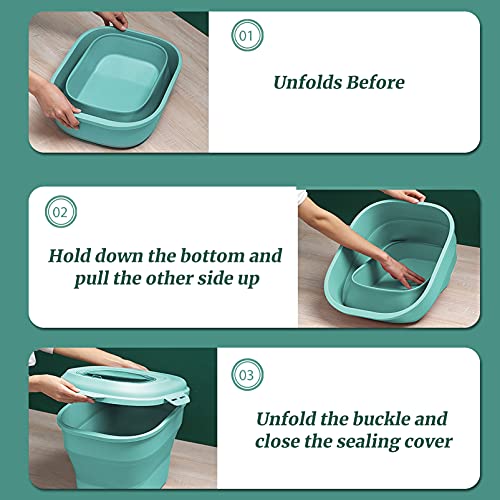 01

Unfolds Before

02

Hold down the bottom and pull the other side up

03

Unfold the buckle and close the sealing cover