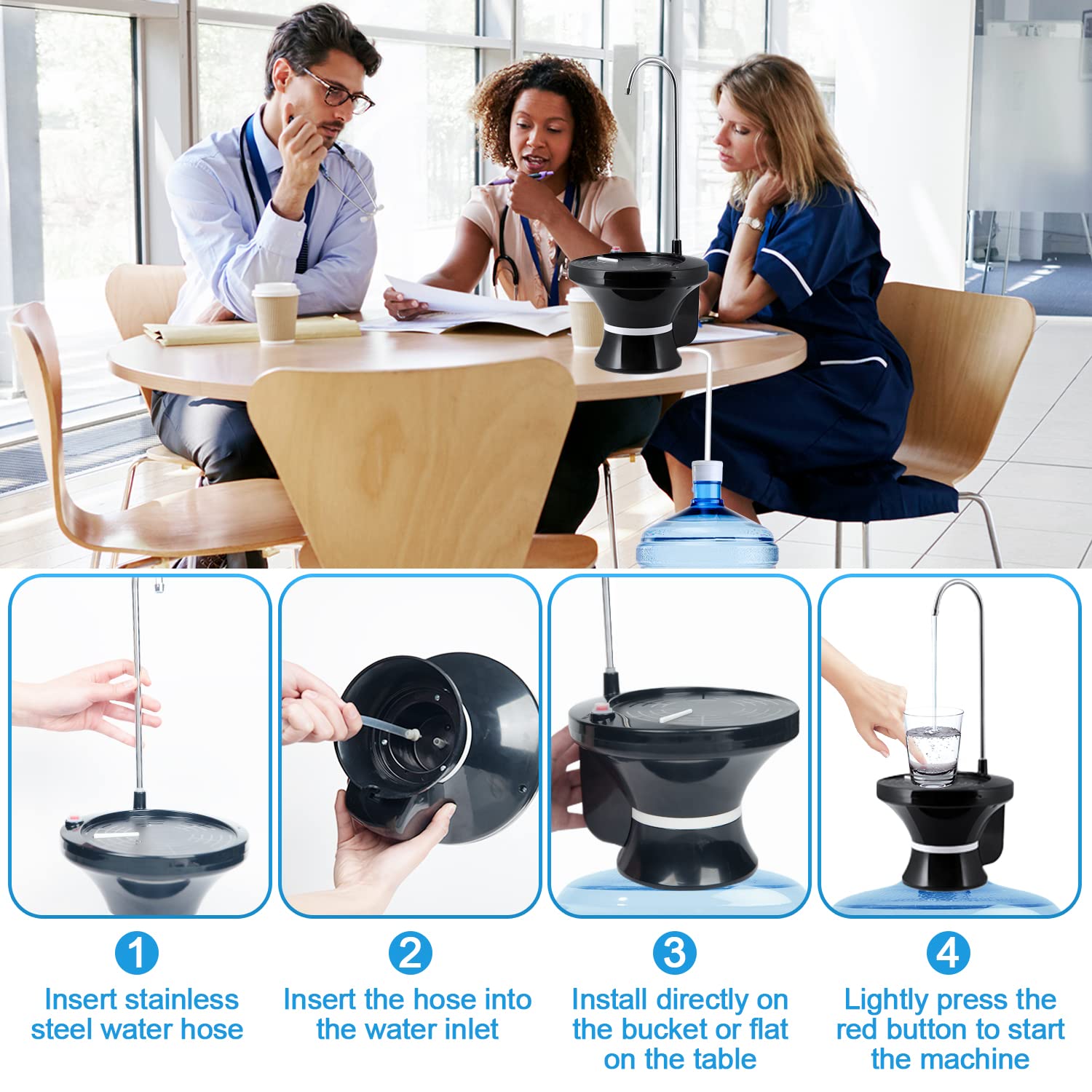 1
Insert stainless steel water hose

2
Insert the hose into the water inlet

3
Install directly on the bucket or flat on the table

4
Lightly press the red button to start the machine