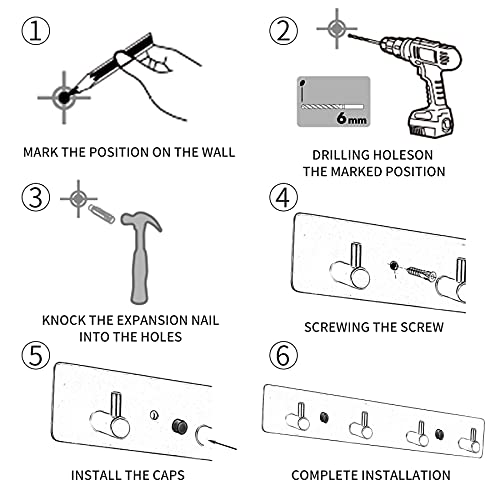 ①

MARK THE POSITION ON THE WALL

②

6mm

DRILLING HOLESON THE MARKED POSITION

③

KNOCK THE EXPANSION NAIL INTO THE HOLES

④

SCREWING THE SCREW

⑤

INSTALL THE CAPS

⑥

COMPLETE INSTALLATION